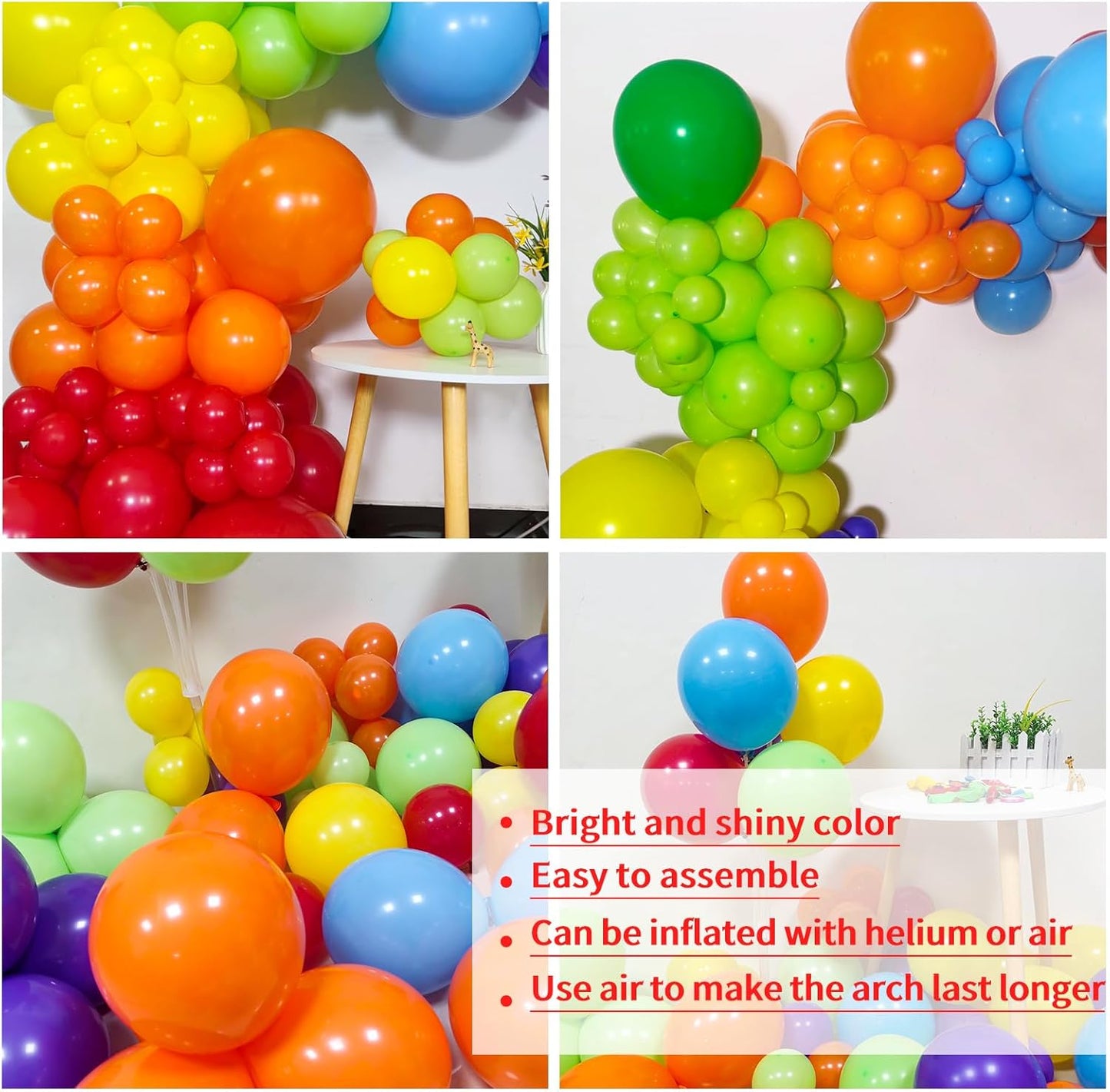 • Bright and shiny color
• Easy to assemble
• Can be inflated with helium or air
• Use air to make the arch last longer