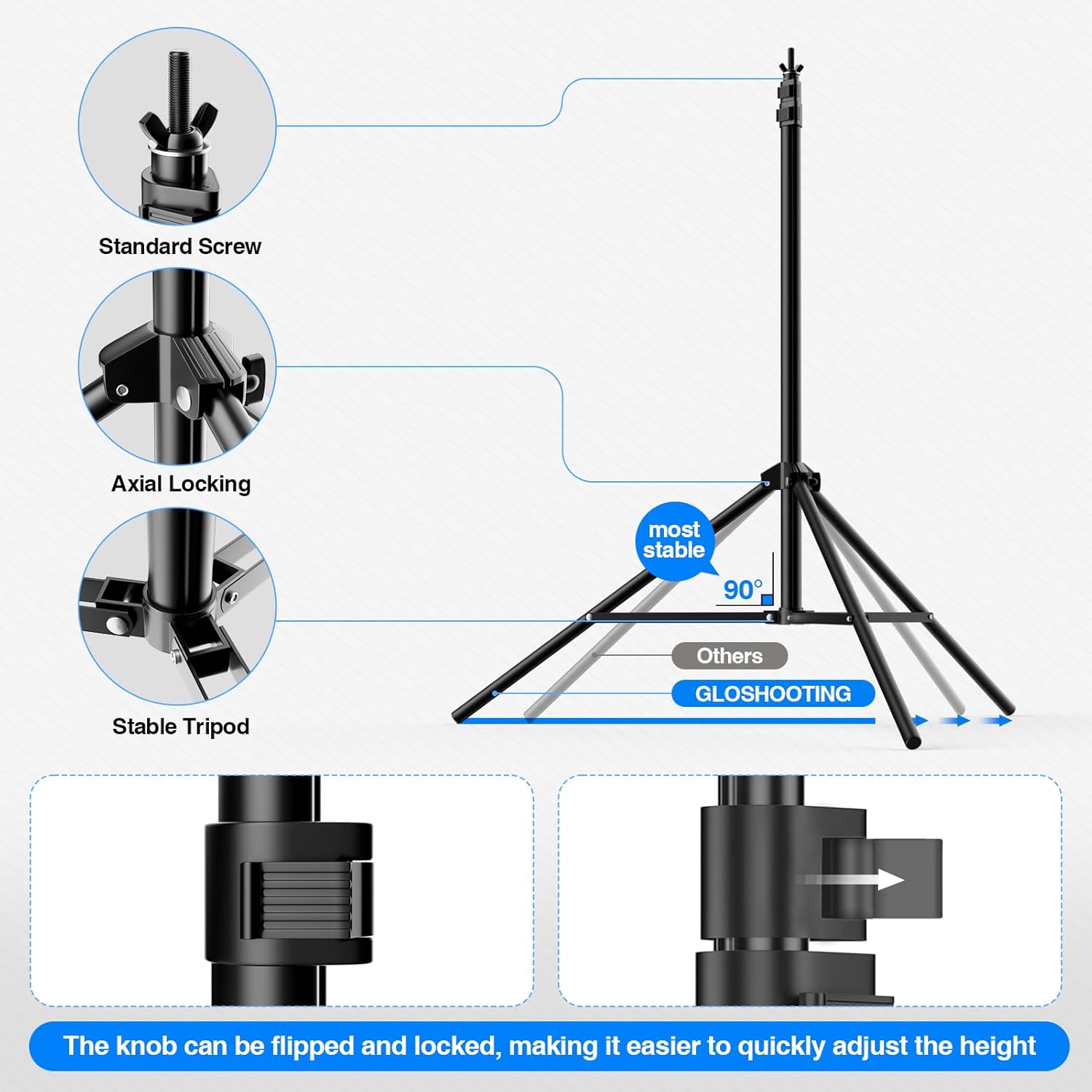 Standard Screw

Axial Locking

Stable Tripod

most stable

90°

Others

GLOSHOOTING

The knob can be flipped and locked, making it easier to quickly adjust the height