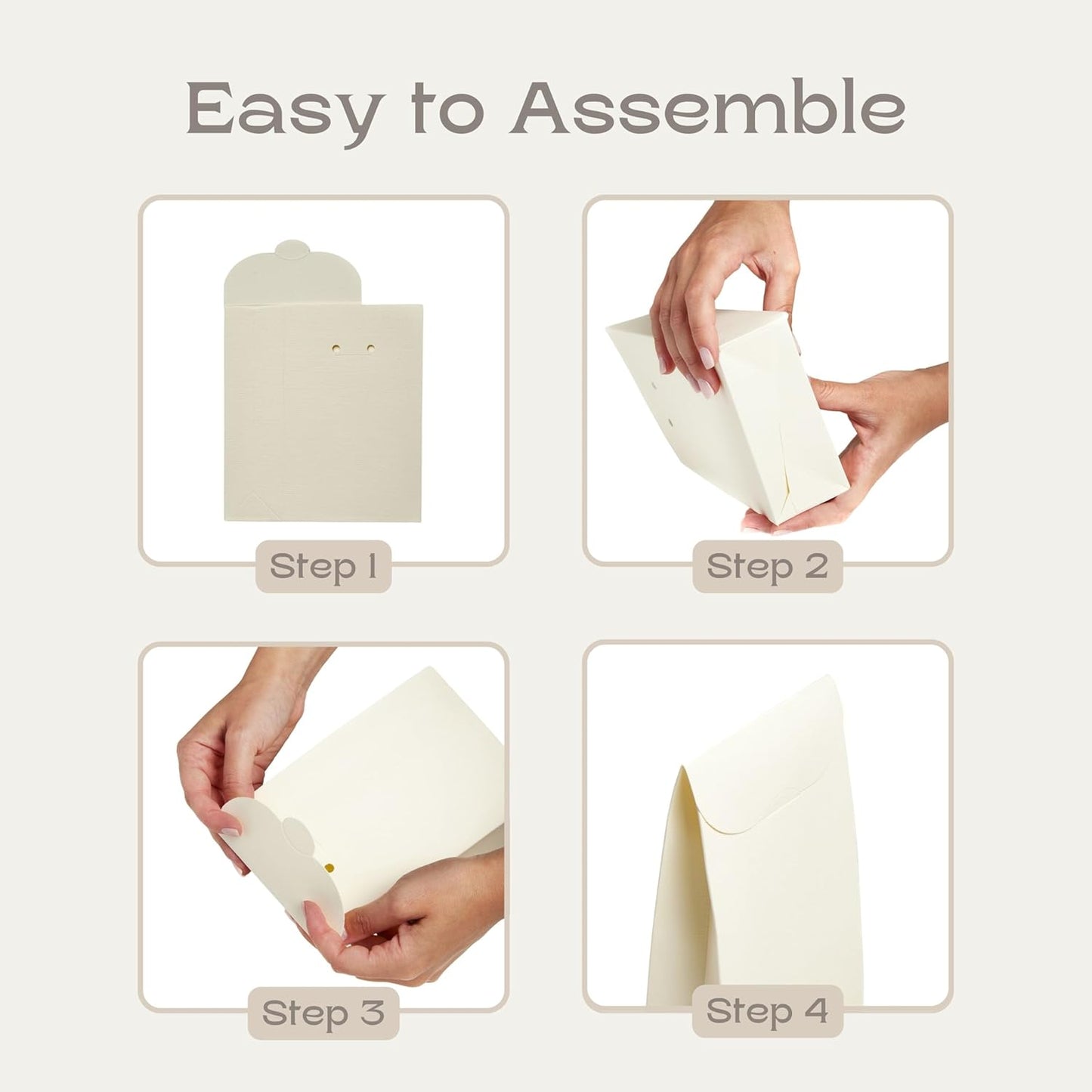 Easy to Assemble

Step 1

Step 2

Step 3

Step 4