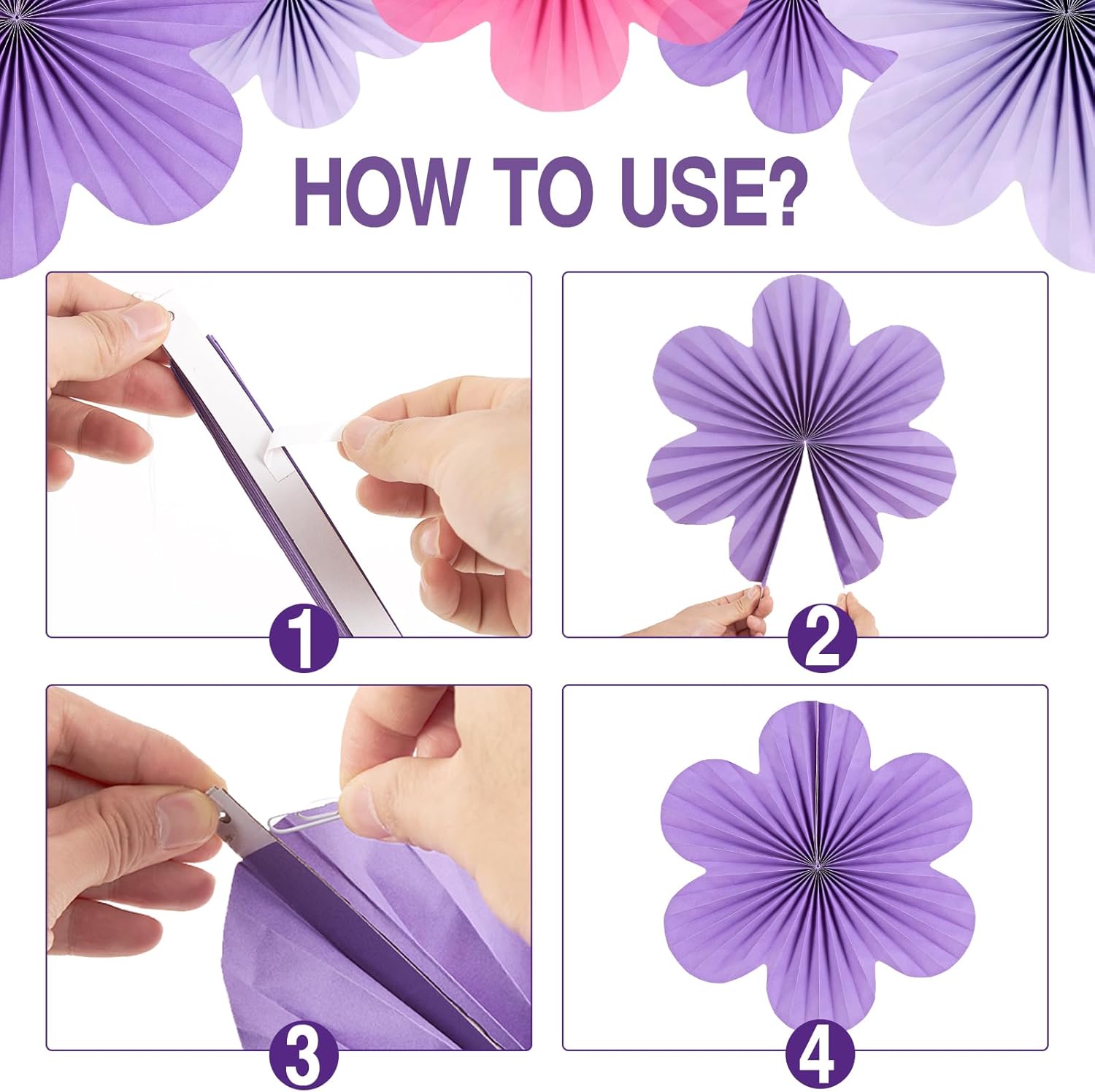 HOW TO USE?

1

2

3

4