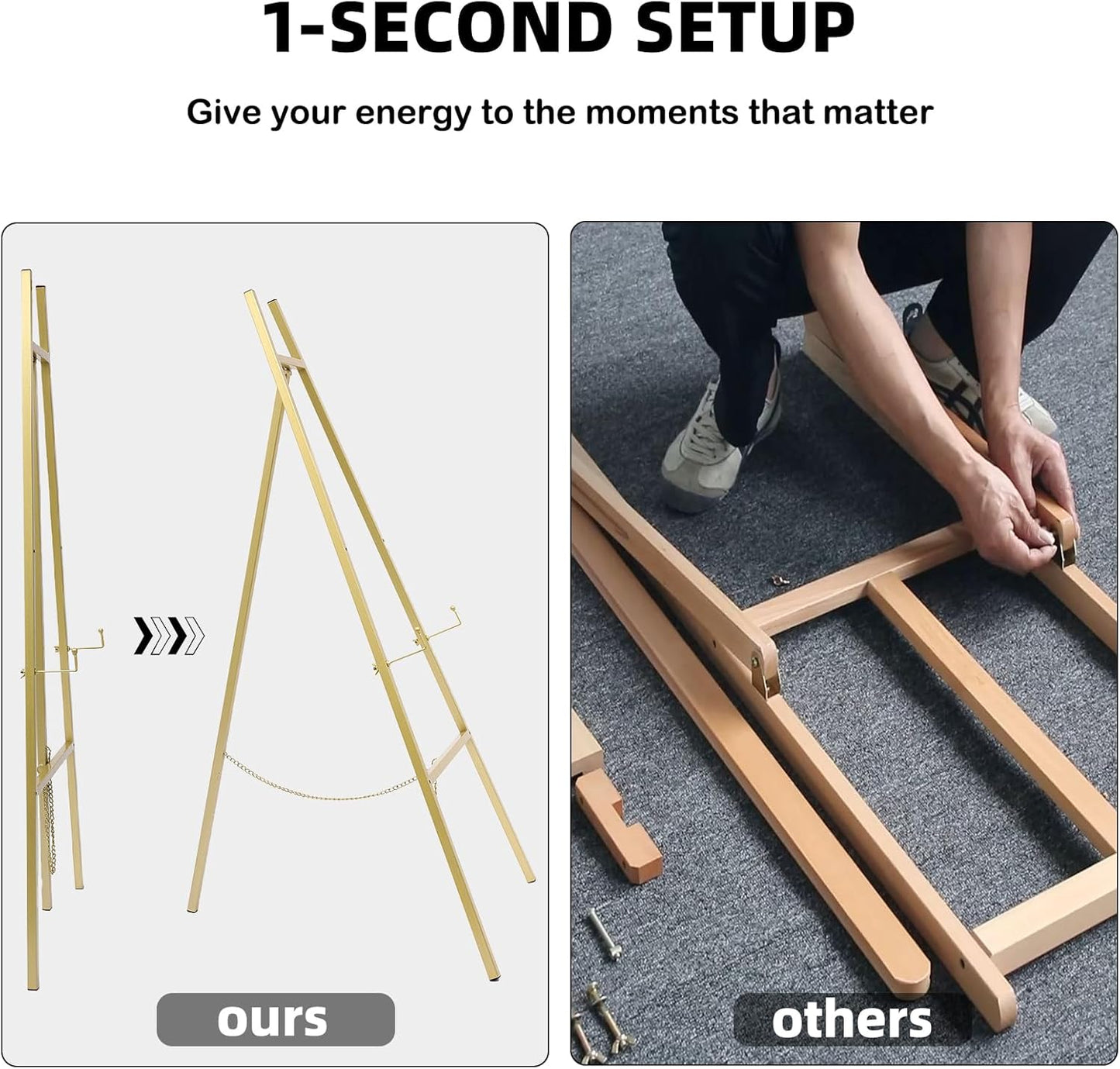 1-SECOND SETUP

Give your energy to the moments that matter

ours

others