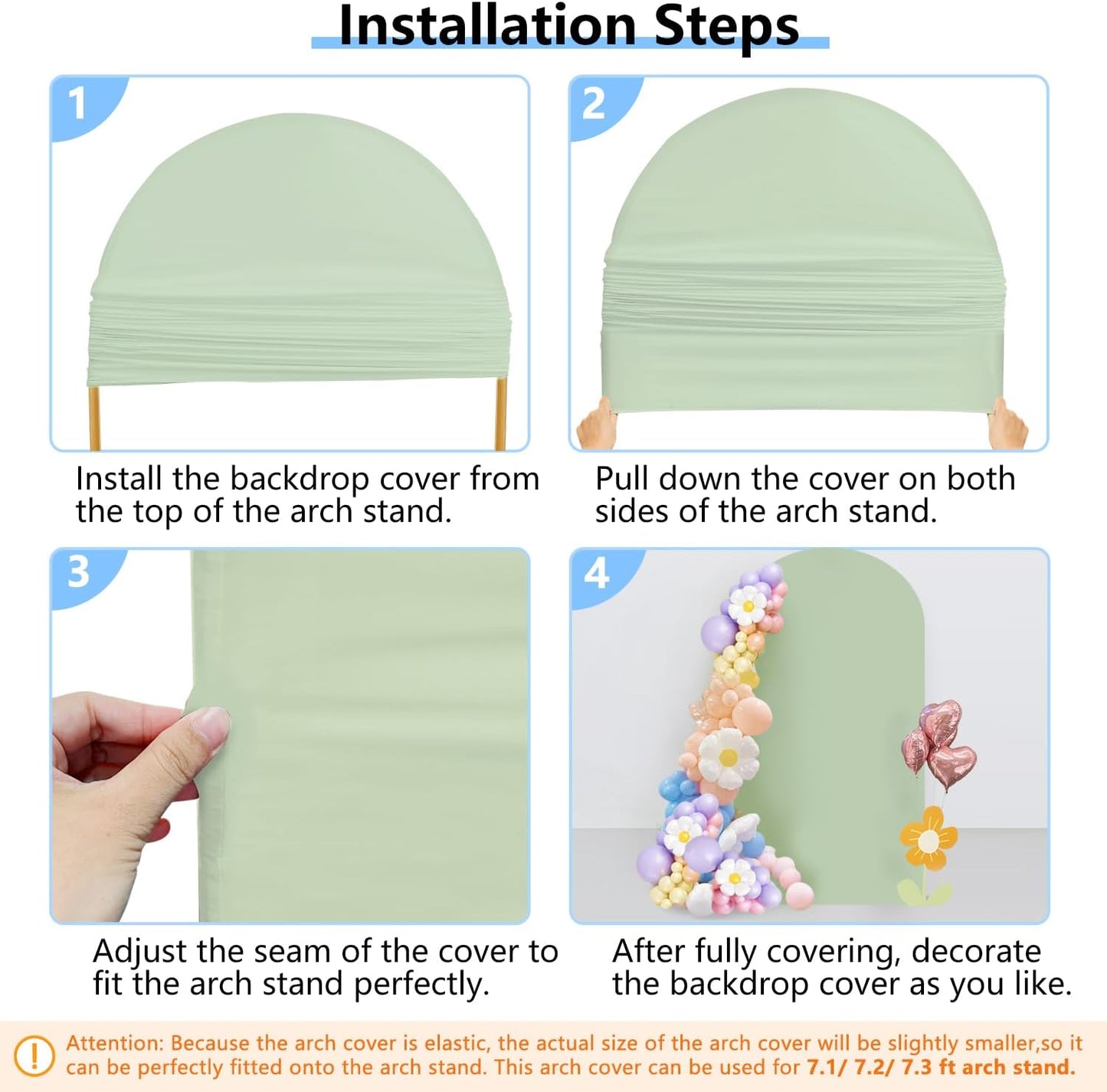 Installation Steps

1

Install the backdrop cover from the top of the arch stand.

2

Pull down the cover on both sides of the arch stand.

3

Adjust the seam of the cover to fit the arch stand perfectly.

4

After fully covering, decorate the backdrop cover as you like.

!

Attention: Because the arch cover is elastic, the actual size of the arch cover will be slightly smaller,so it can be perfectly fitted onto the arch stand. This arch cover can be used for 7.1/ 7.2/ 7.3 ft arch stand.