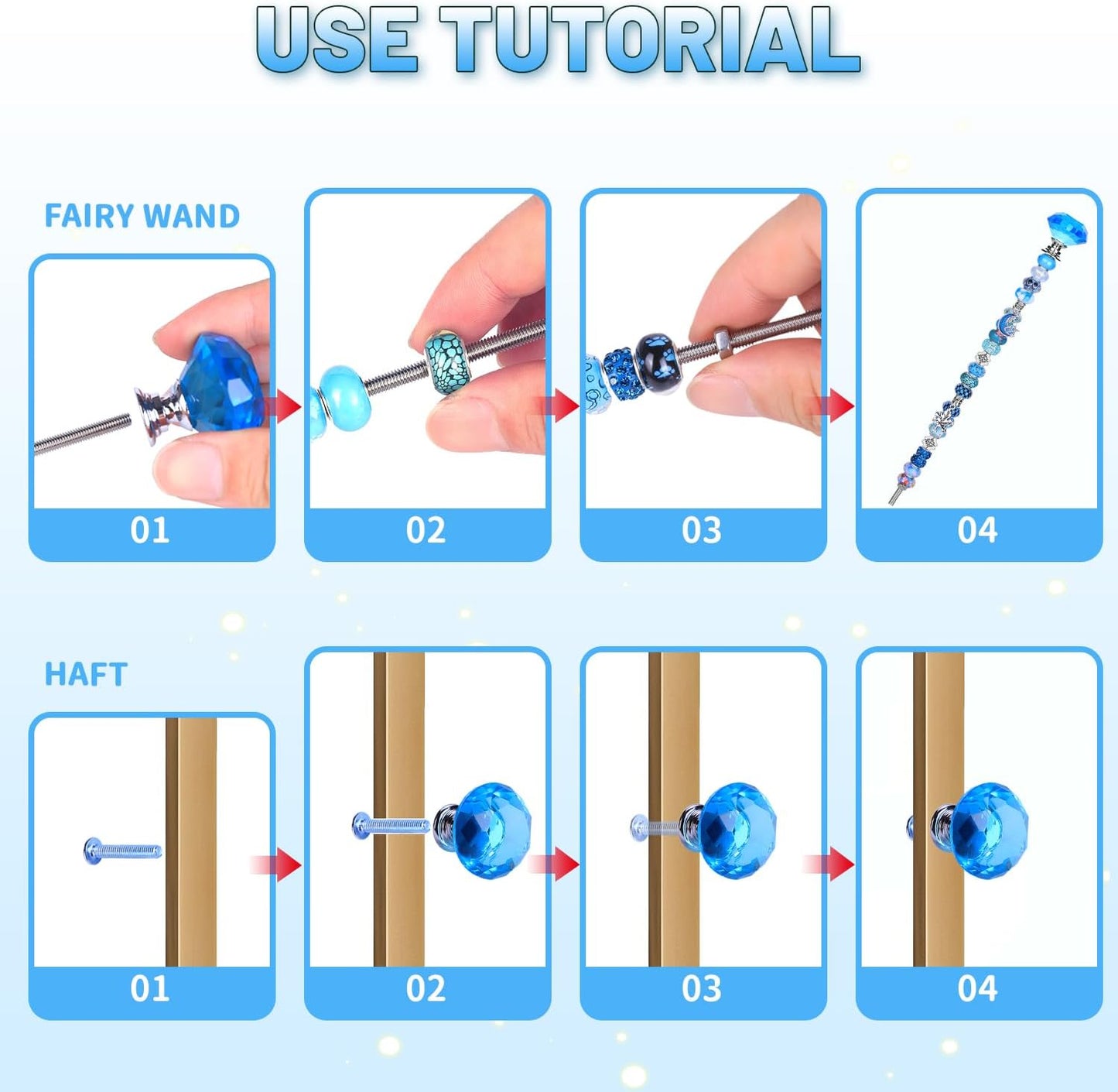 USE TUTORIAL

FAIRY WAND

01

02

03

04

HAFT

01

02

03

04