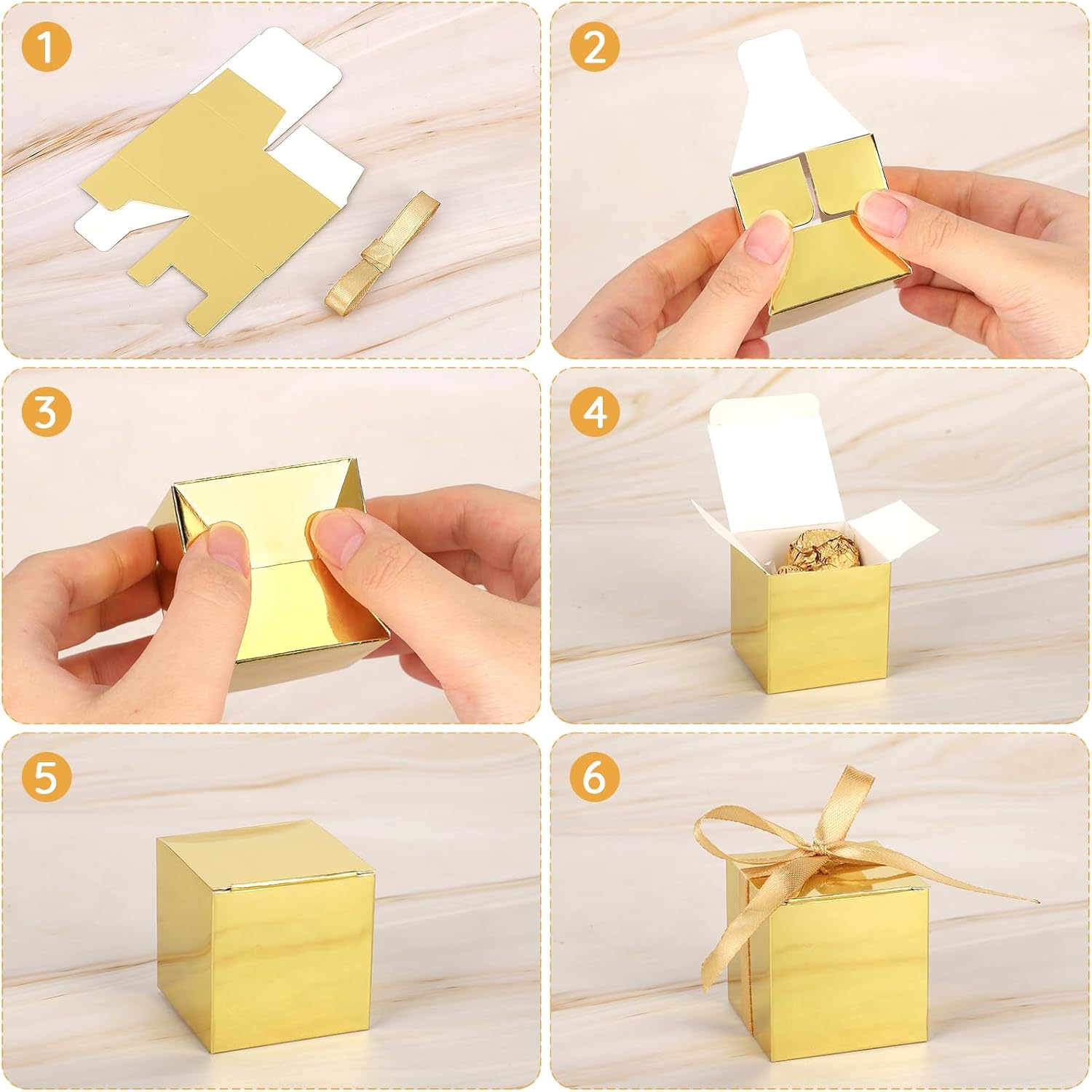 1

2

3

4

5

6