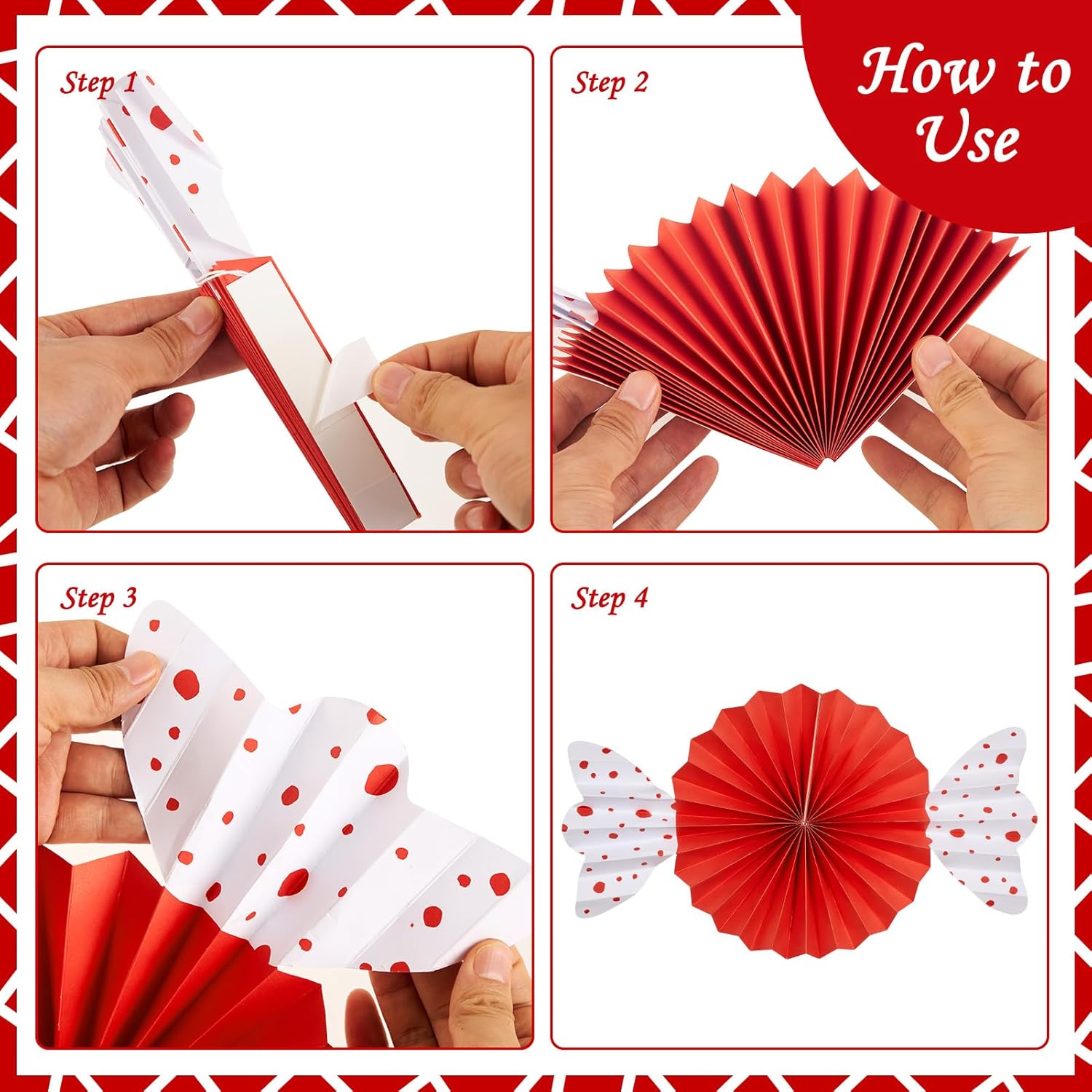 How to Use

Step 1

Step 2

Step 3

Step 4