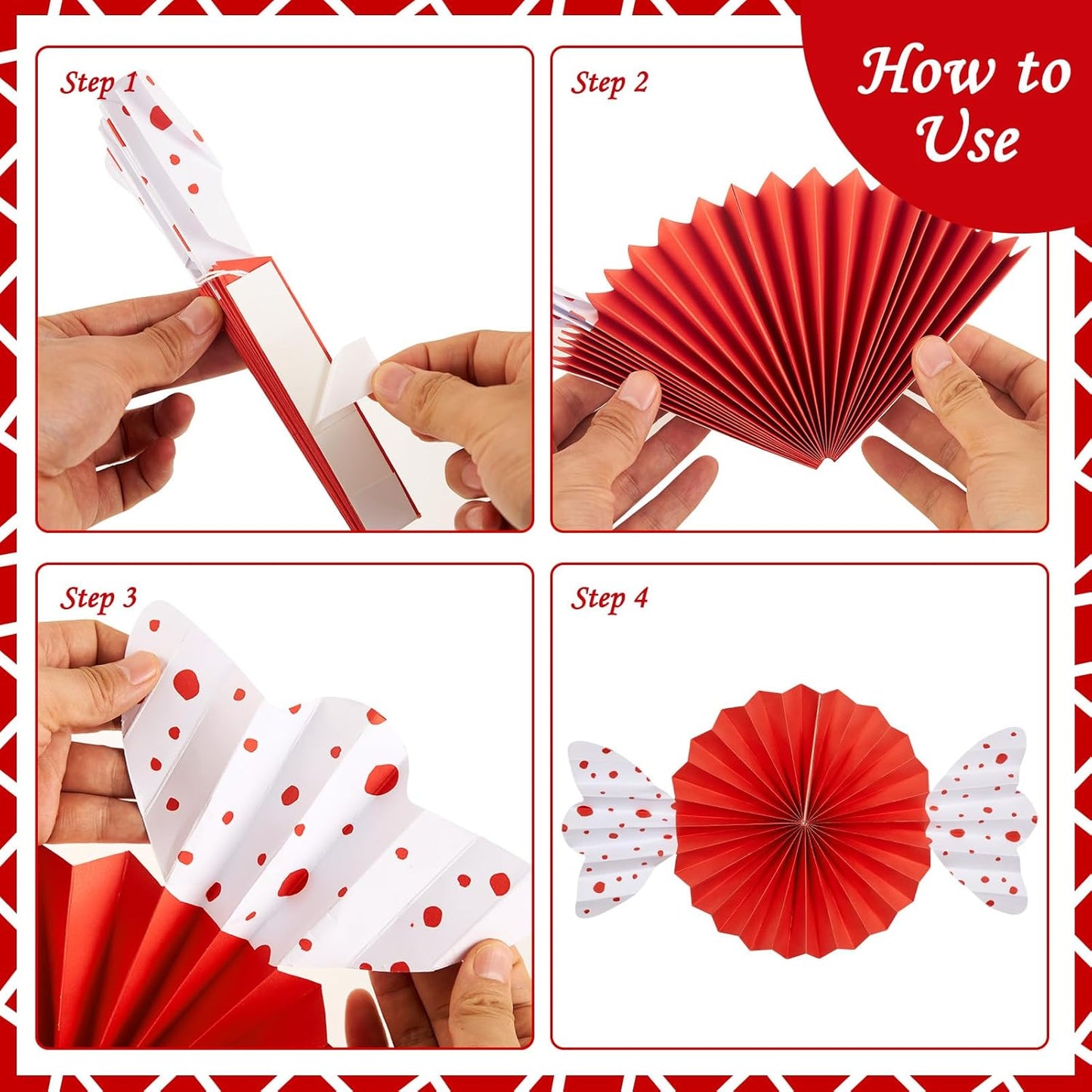 How to Use

Step 1

Step 2

Step 3

Step 4