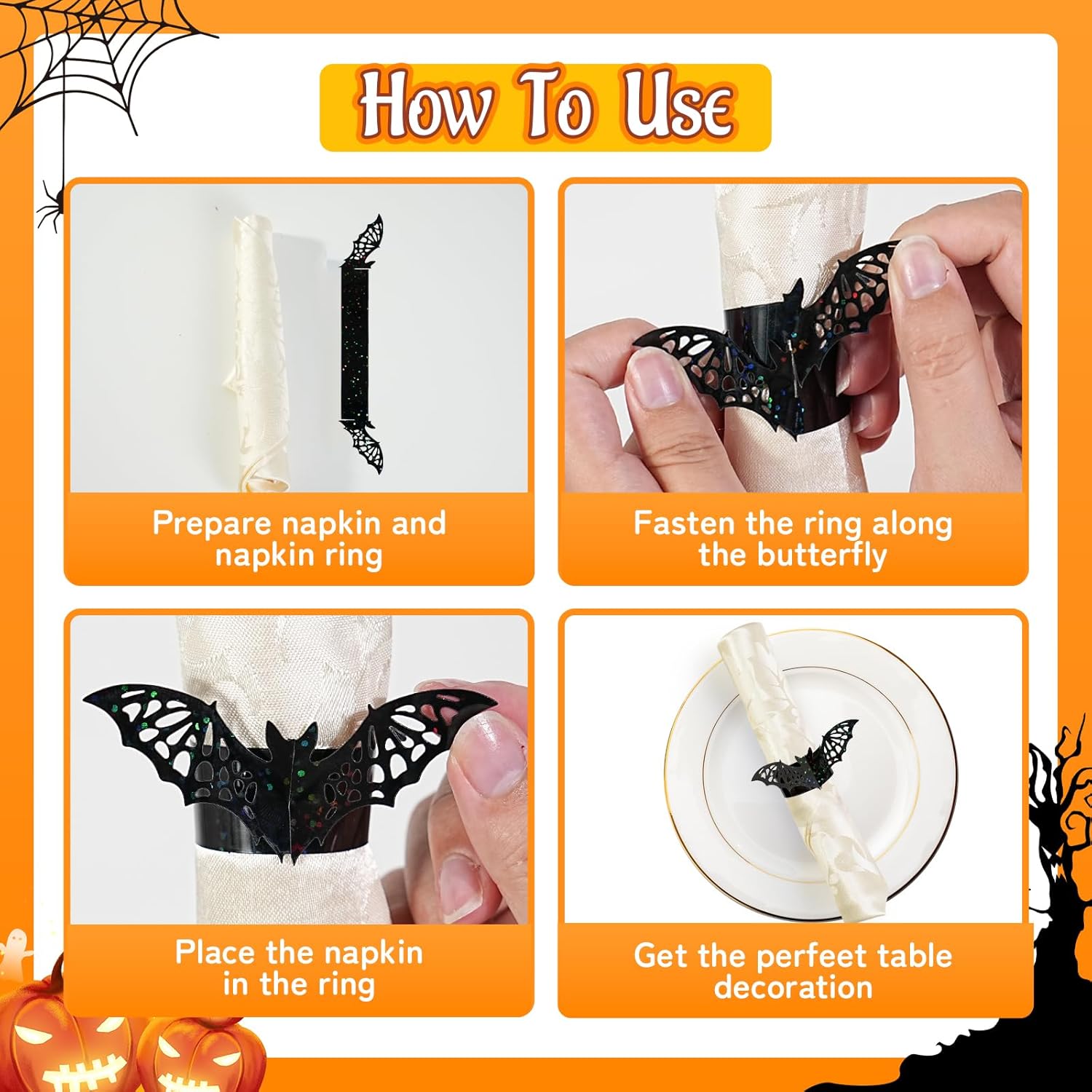 How To Use

Prepare napkin and napkin ring

Fasten the ring along the butterfly

Place the napkin in the ring

Get the perfeet table decoration