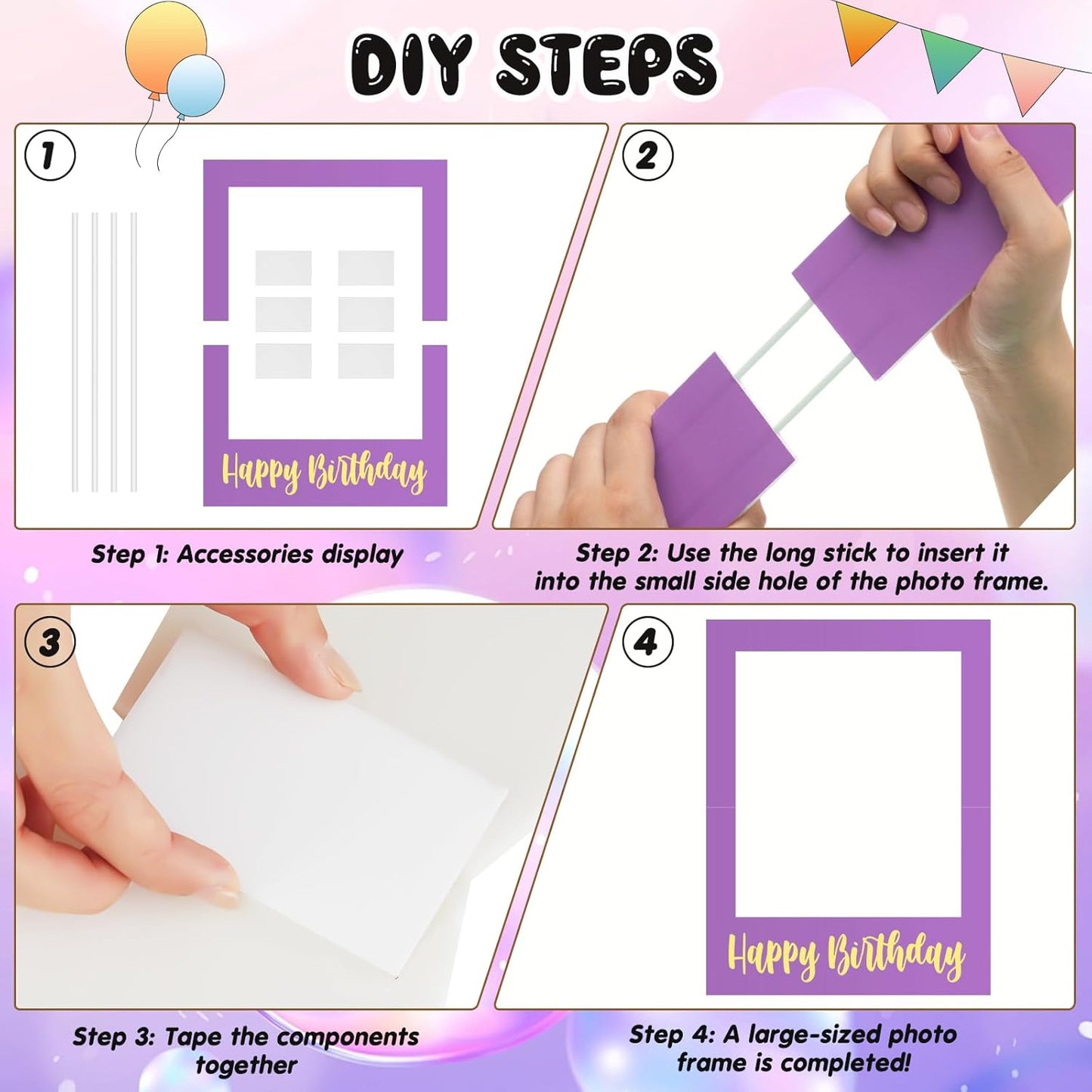 DIY STEPS

1

Happy Birthday

Step 1: Accessories display

2

Step 2: Use the long stick to insert it into the small side hole of the photo frame.

3

Step 3: Tape the components together

4

Happy Birthday

Step 4: A large-sized photo frame is completed!