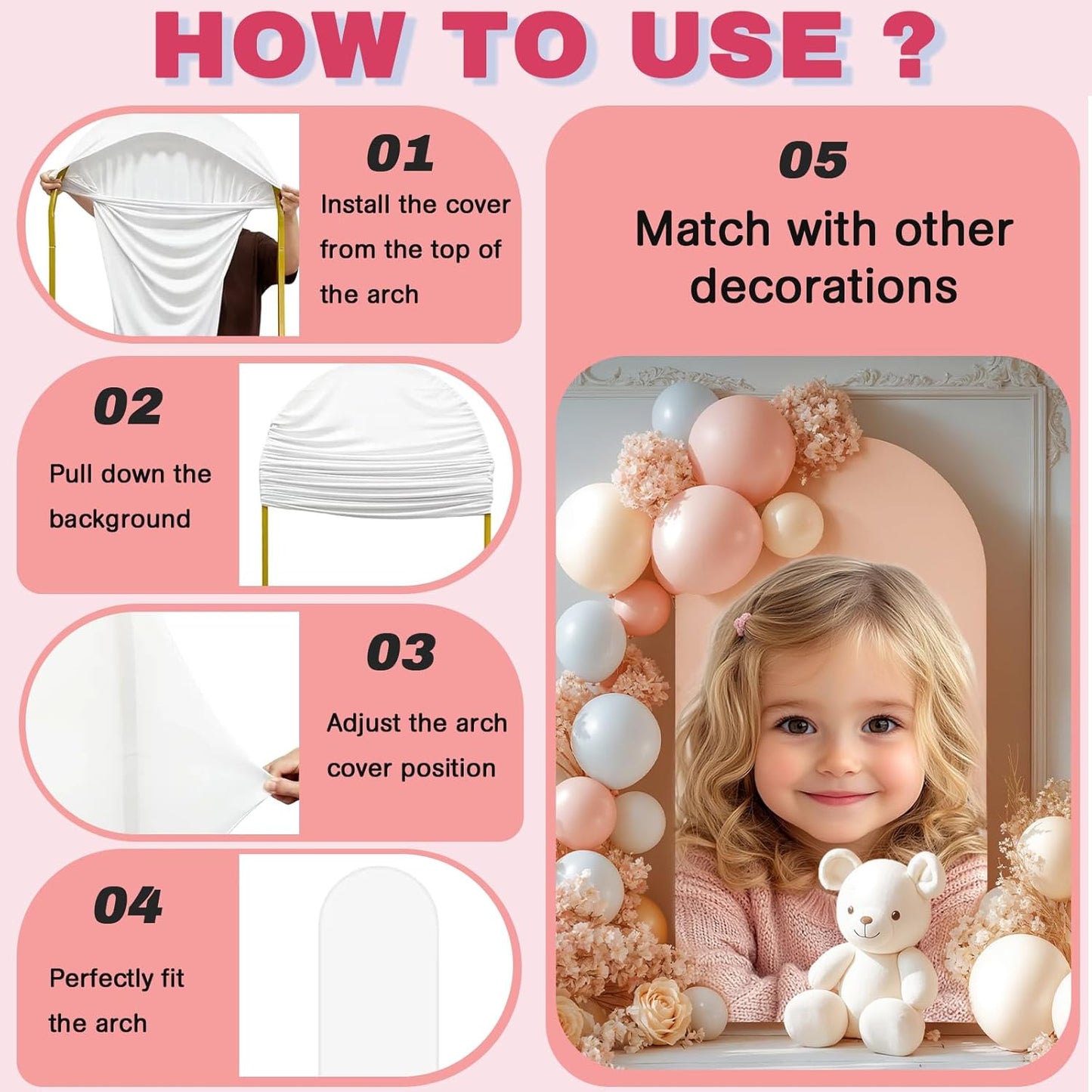 HOW TO USE ?

01
Install the cover from the top of the arch

02
Pull down the background

03
Adjust the arch cover position

04
Perfectly fit the arch

05
Match with other decorations