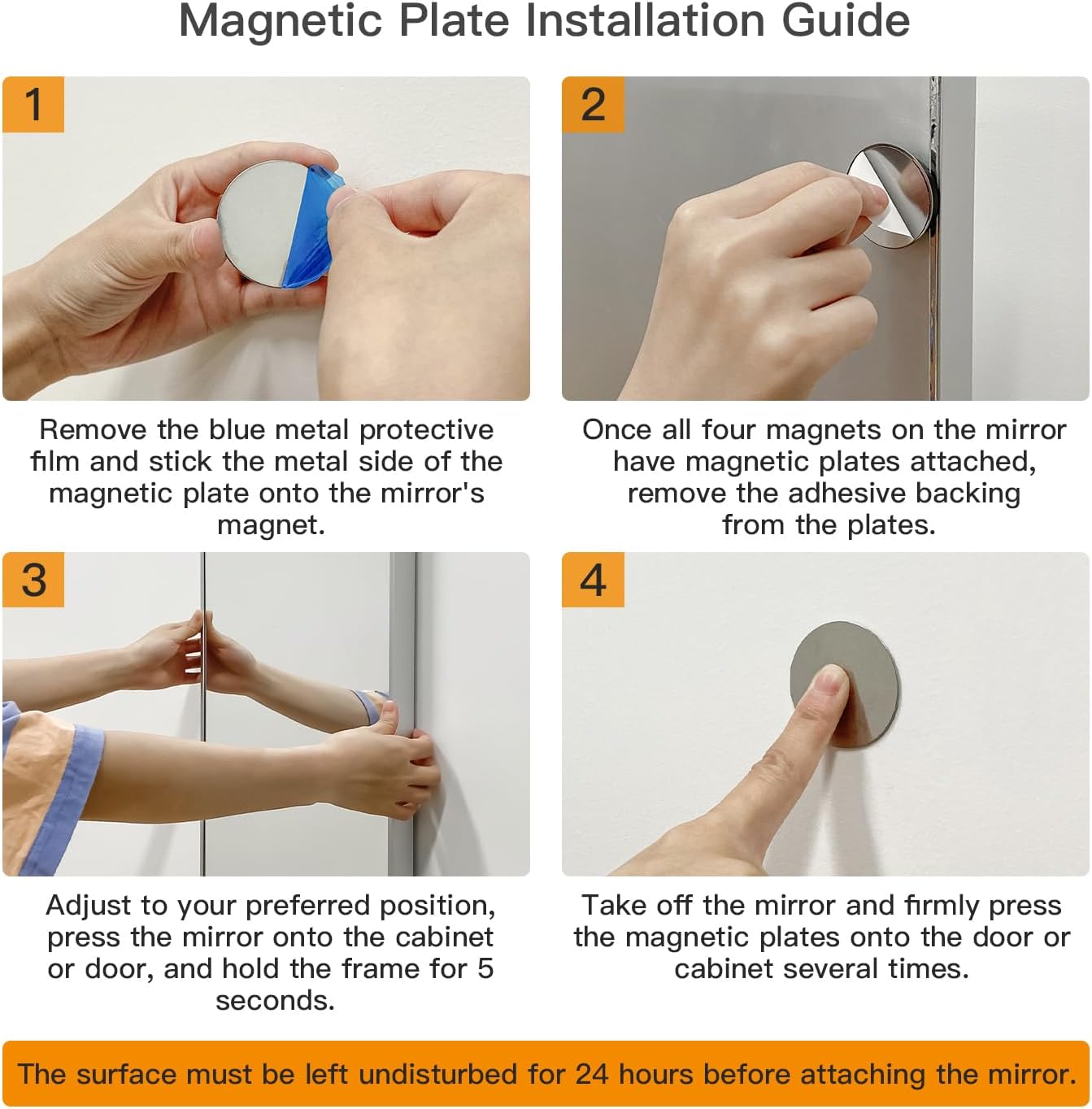 Magnetic Plate Installation Guide

1

Remove the blue metal protective film and stick the metal side of the magnetic plate onto the mirror's magnet.

2

Once all four magnets on the mirror have magnetic plates attached, remove the adhesive backing from the plates.

3

Adjust to your preferred position, press the mirror onto the cabinet or door, and hold the frame for 5 seconds.

4

Take off the mirror and firmly press the magnetic plates onto the door or cabinet several times.

The surface must be left undisturbed for 24 hours before attaching the mirror.