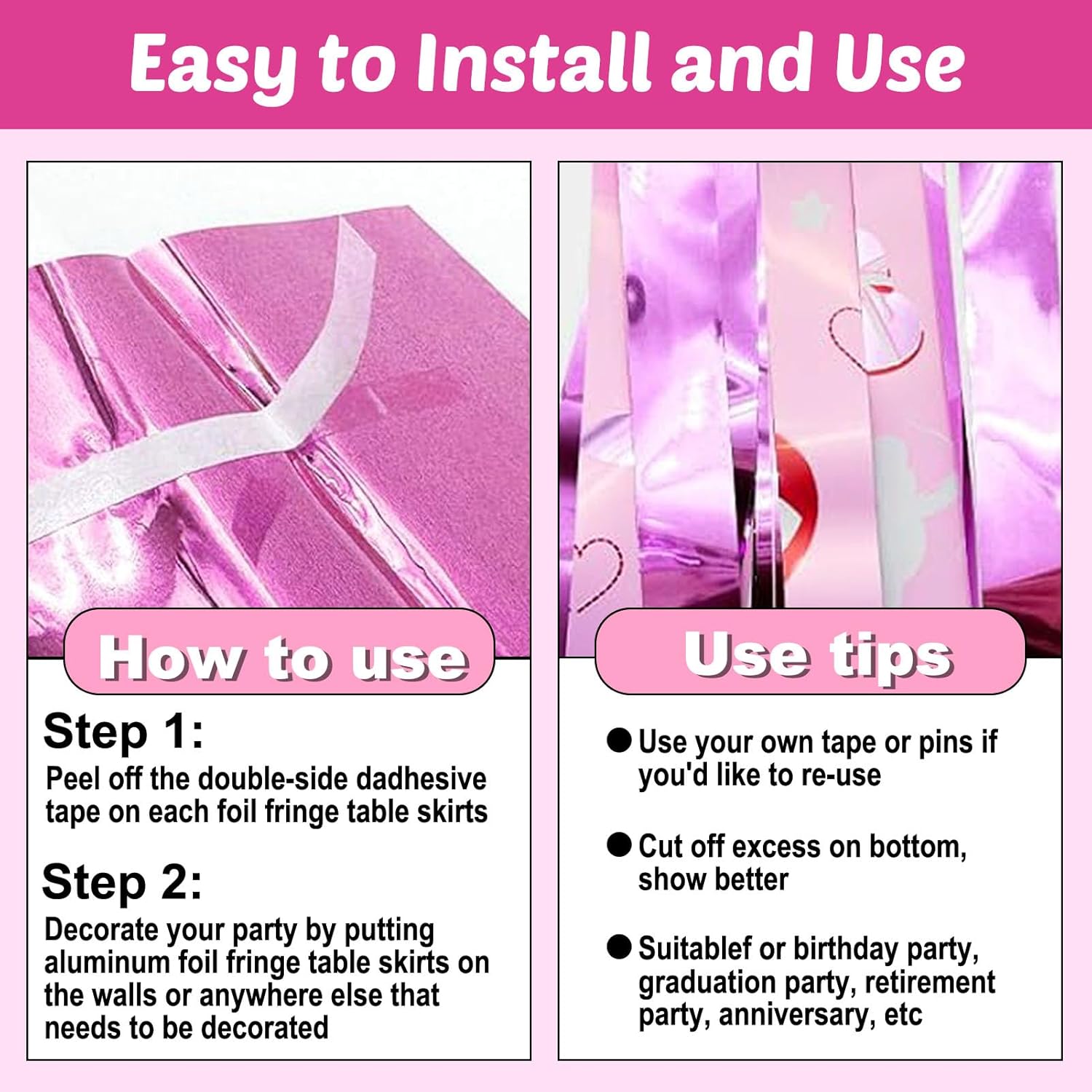 Easy to Install and Use

How to use

Step 1:
Peel off the double-side dadhesive tape on each foil fringe table skirts

Step 2:
Decorate your party by putting aluminum foil fringe table skirts on the walls or anywhere else that needs to be decorated

Use tips

● Use your own tape or pins if you'd like to re-use

● Cut off excess on bottom, show better

● Suitablef or birthday party, graduation party, retirement party, anniversary, etc