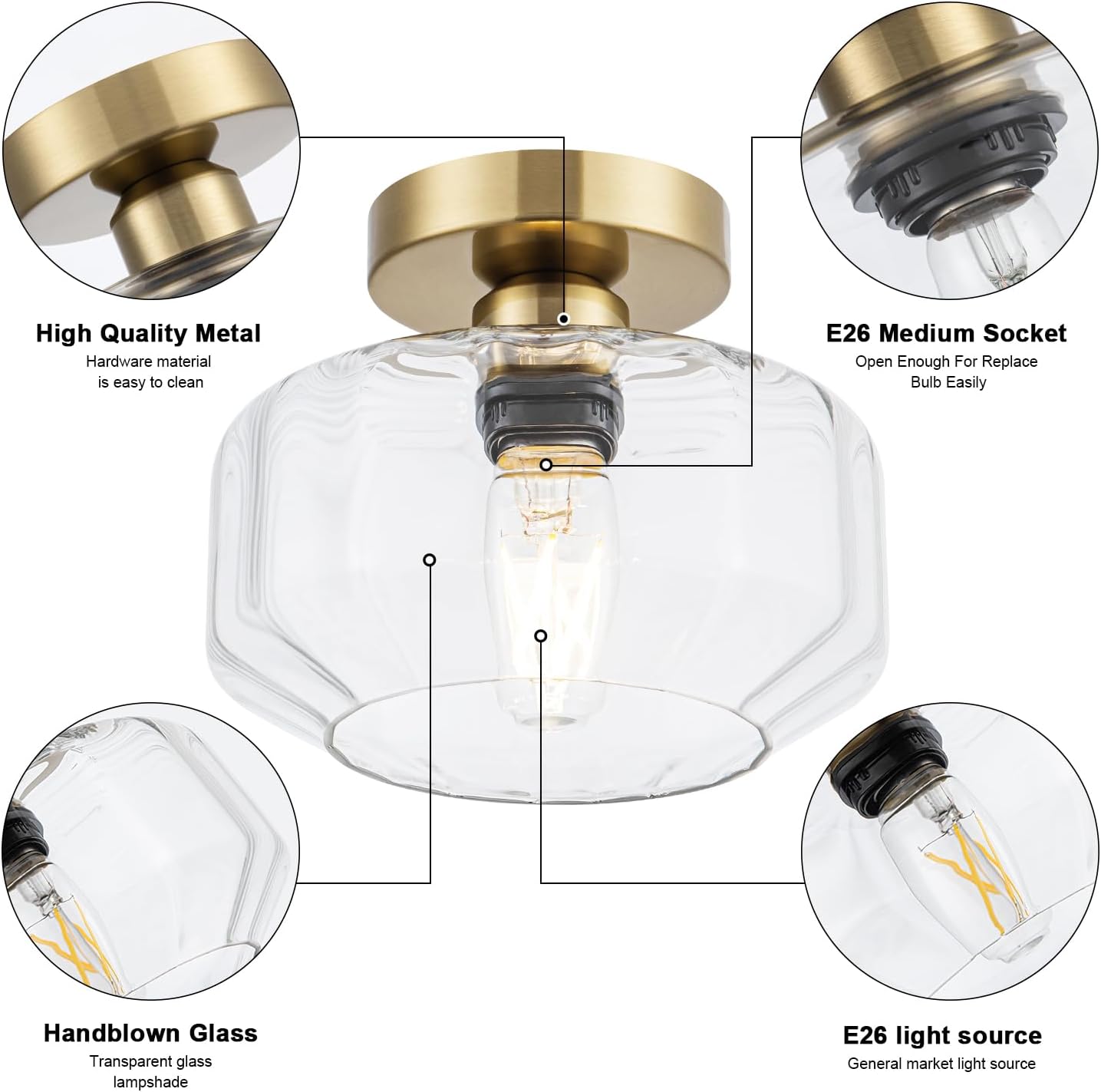 High Quality Metal
Hardware material is easy to clean

E26 Medium Socket
Open Enough For Replace Bulb Easily

Handblown Glass
Transparent glass lampshade

E26 light source
General market light source