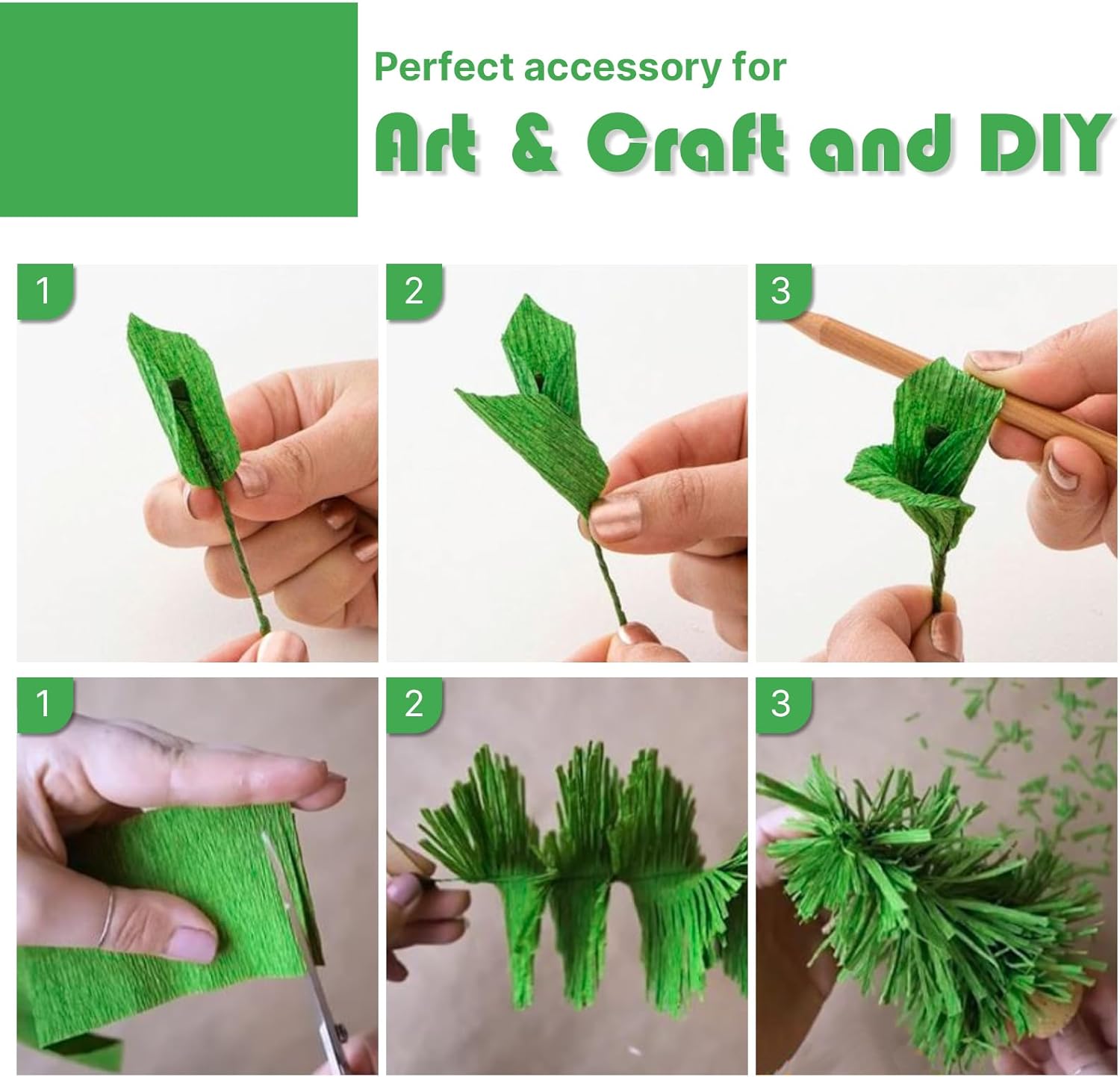 Perfect accessory for
Art & Craft and DIY

1

2

3

1

2

3