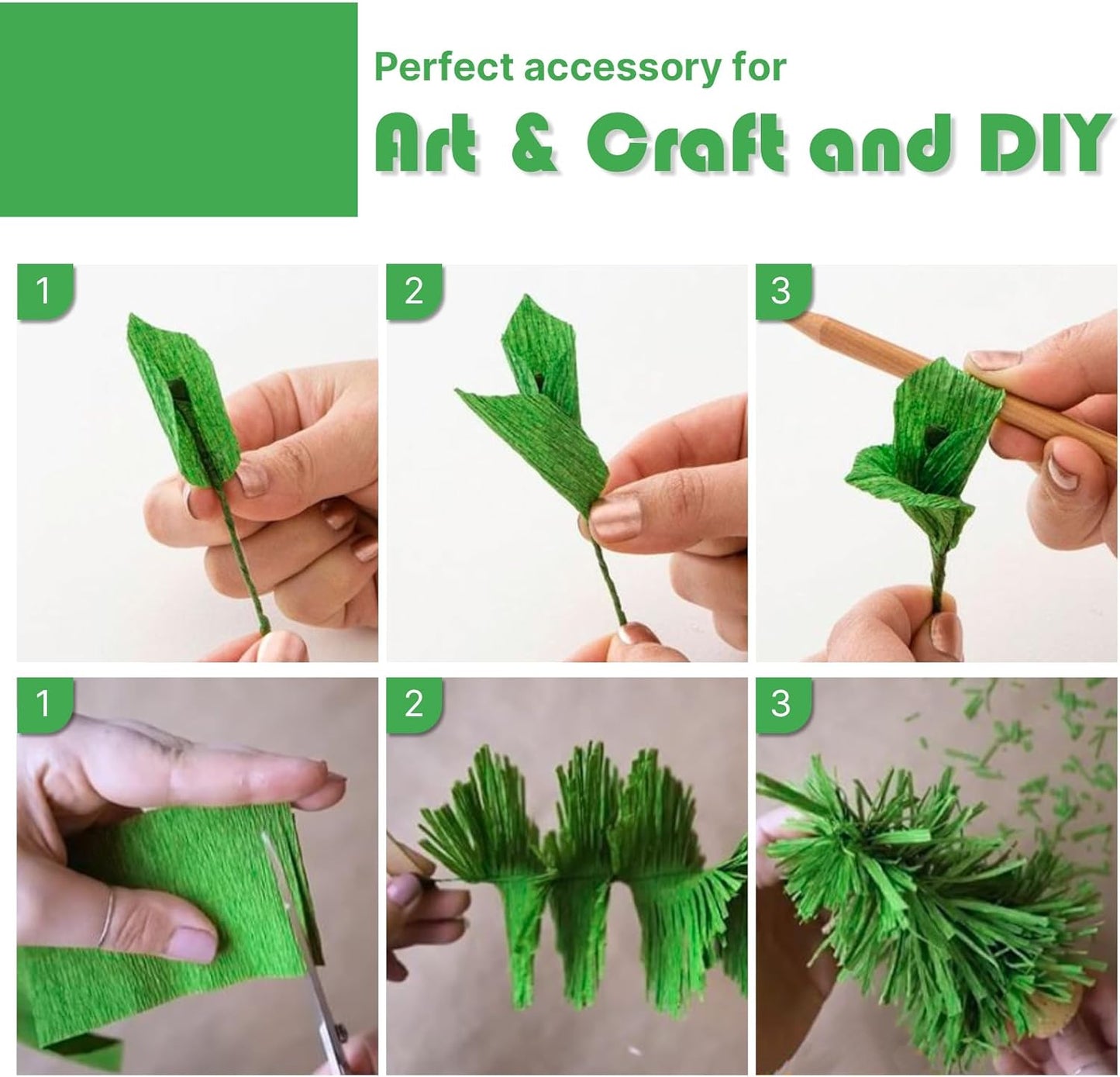 Perfect accessory for
Art & Craft and DIY

1

2

3

1

2

3