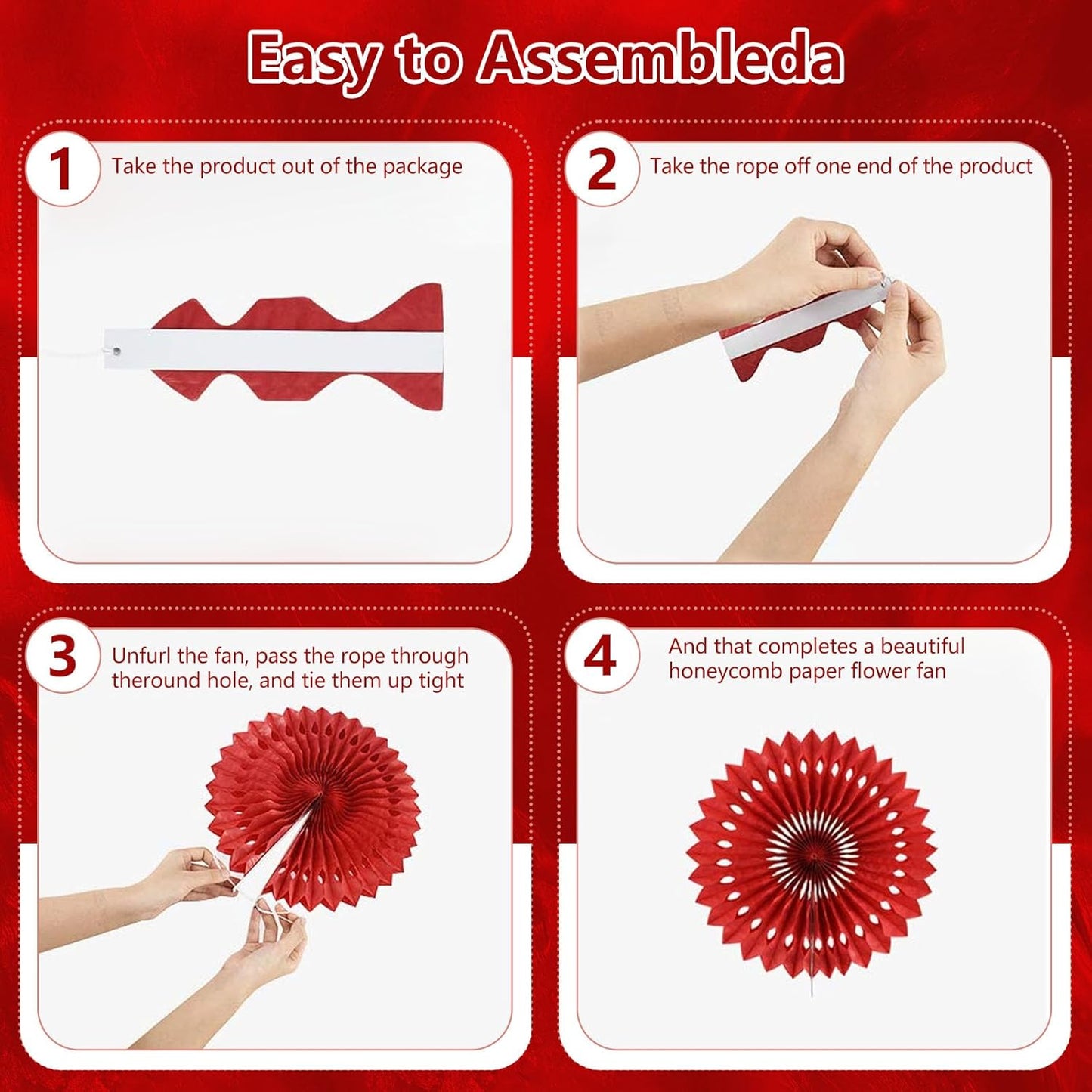 Easy to Assembleda

1 Take the product out of the package

2 Take the rope off one end of the product

3 Unfurl the fan, pass the rope through theround hole, and tie them up tight

4 And that completes a beautiful honeycomb paper flower fan