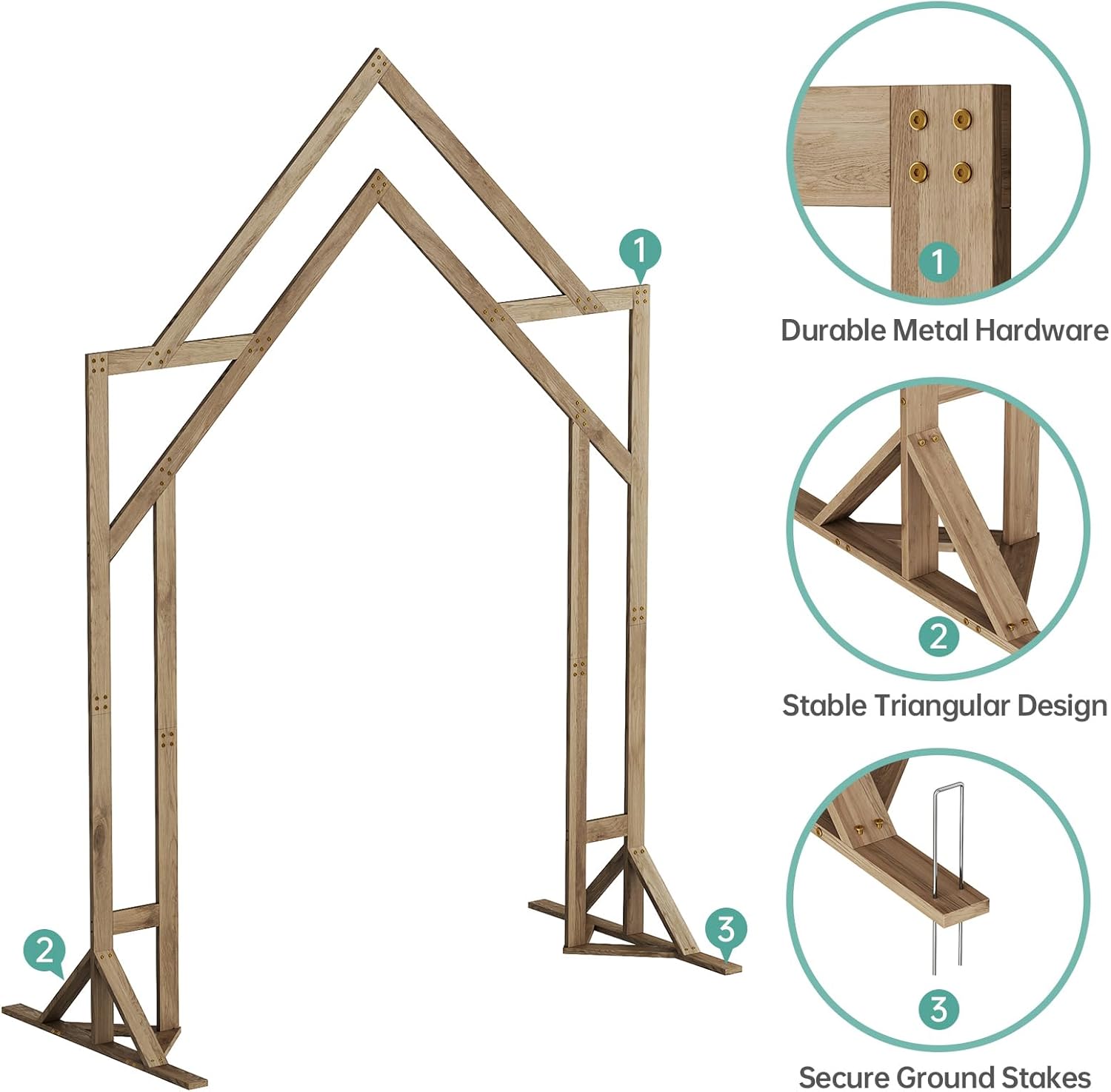 1

2

3

1

Durable Metal Hardware

2

Stable Triangular Design

3

Secure Ground Stakes