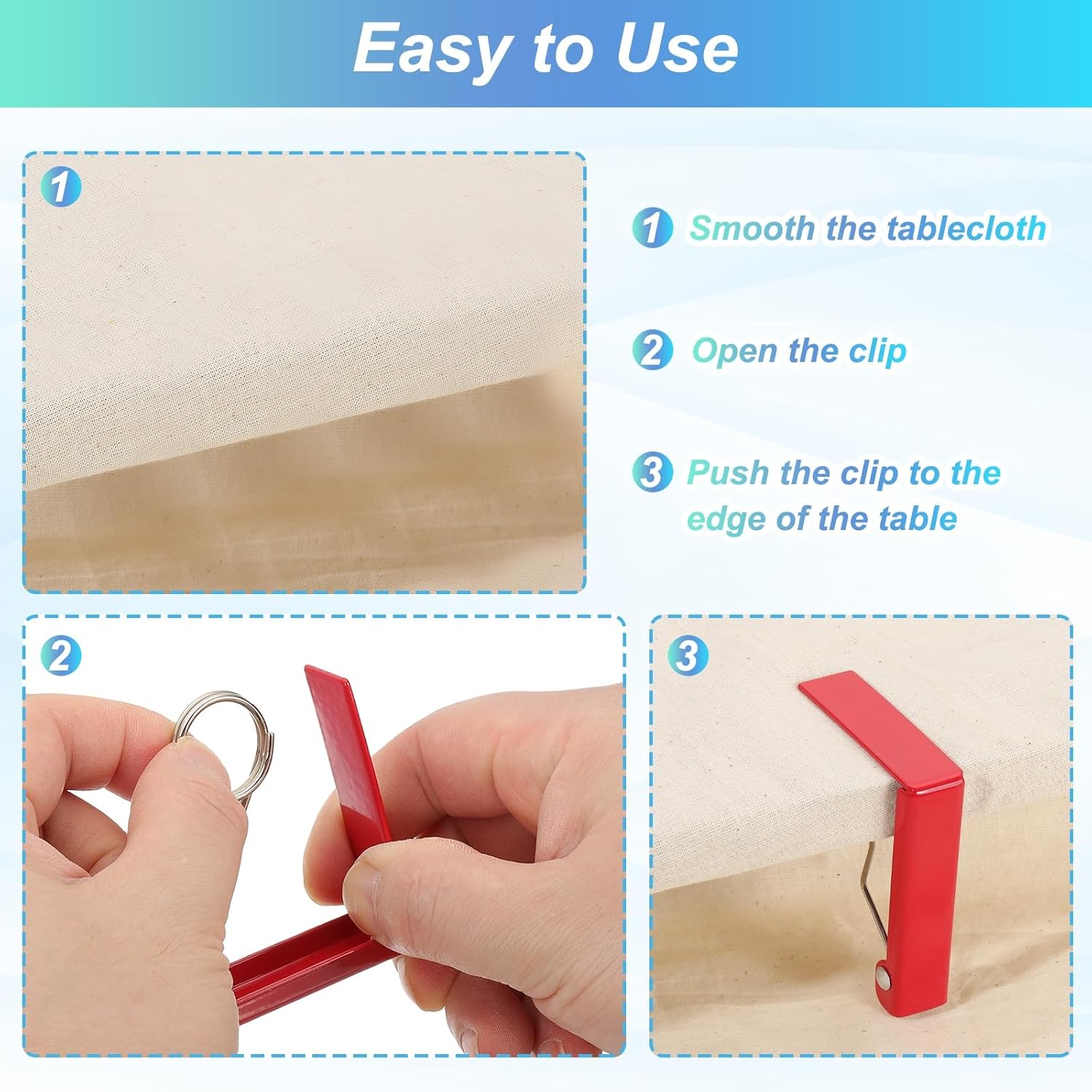 Easy to Use

1

1 Smooth the tablecloth

2 Open the clip

3 Push the clip to the edge of the table

2

3