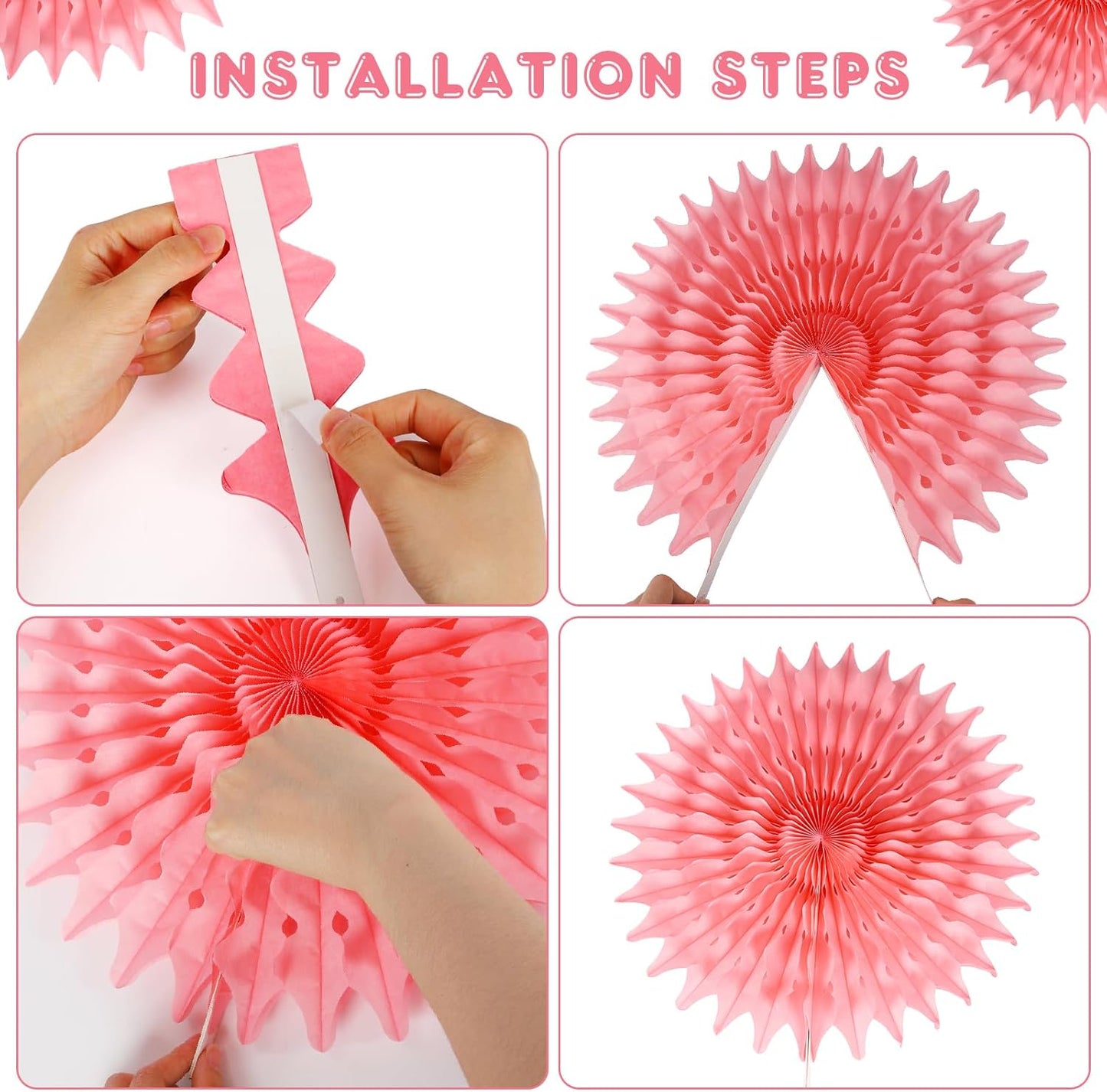 INSTALLATION STEPS