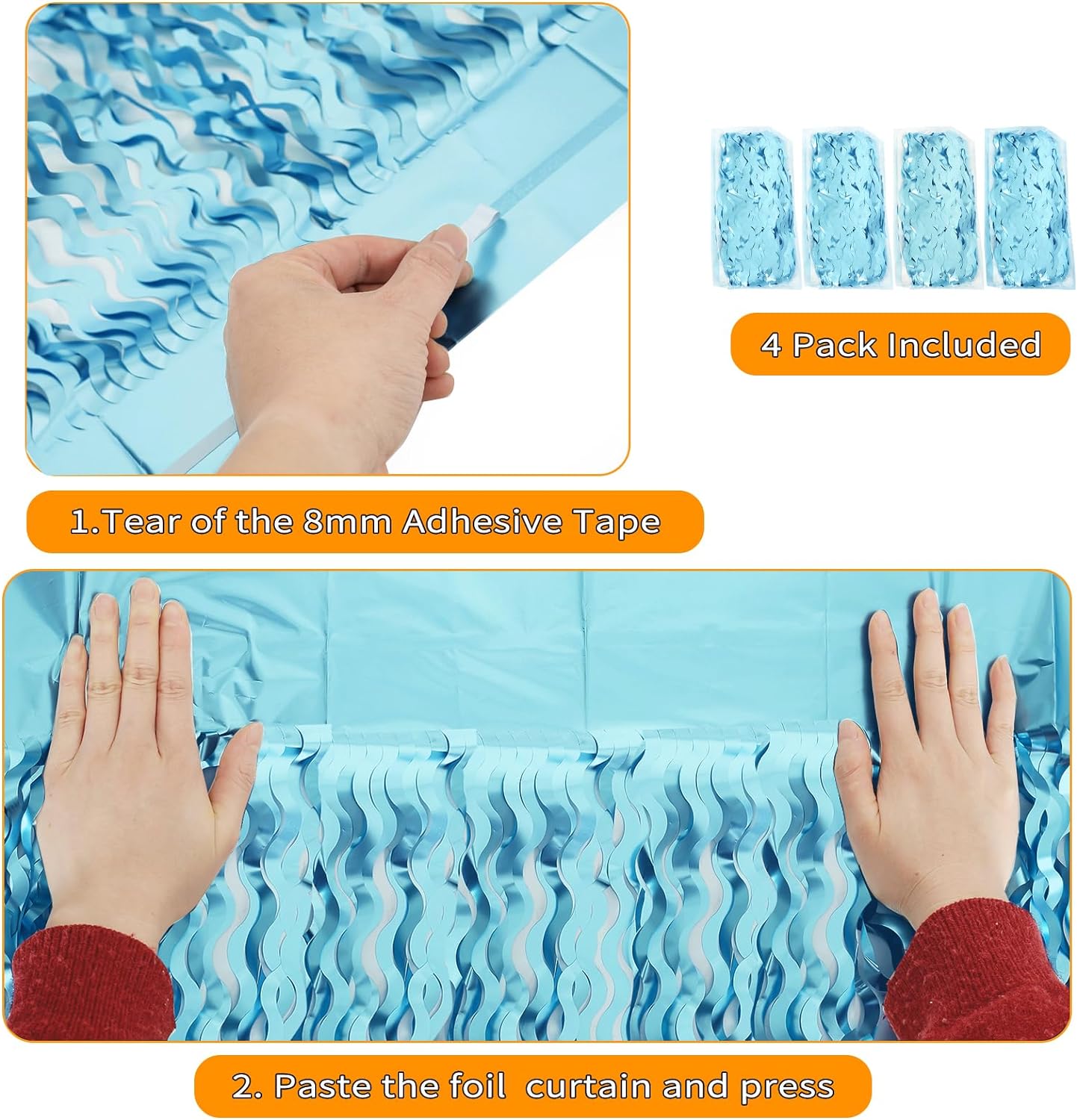 4 Pack Included

1.Tear of the 8mm Adhesive Tape

2. Paste the foil curtain and press