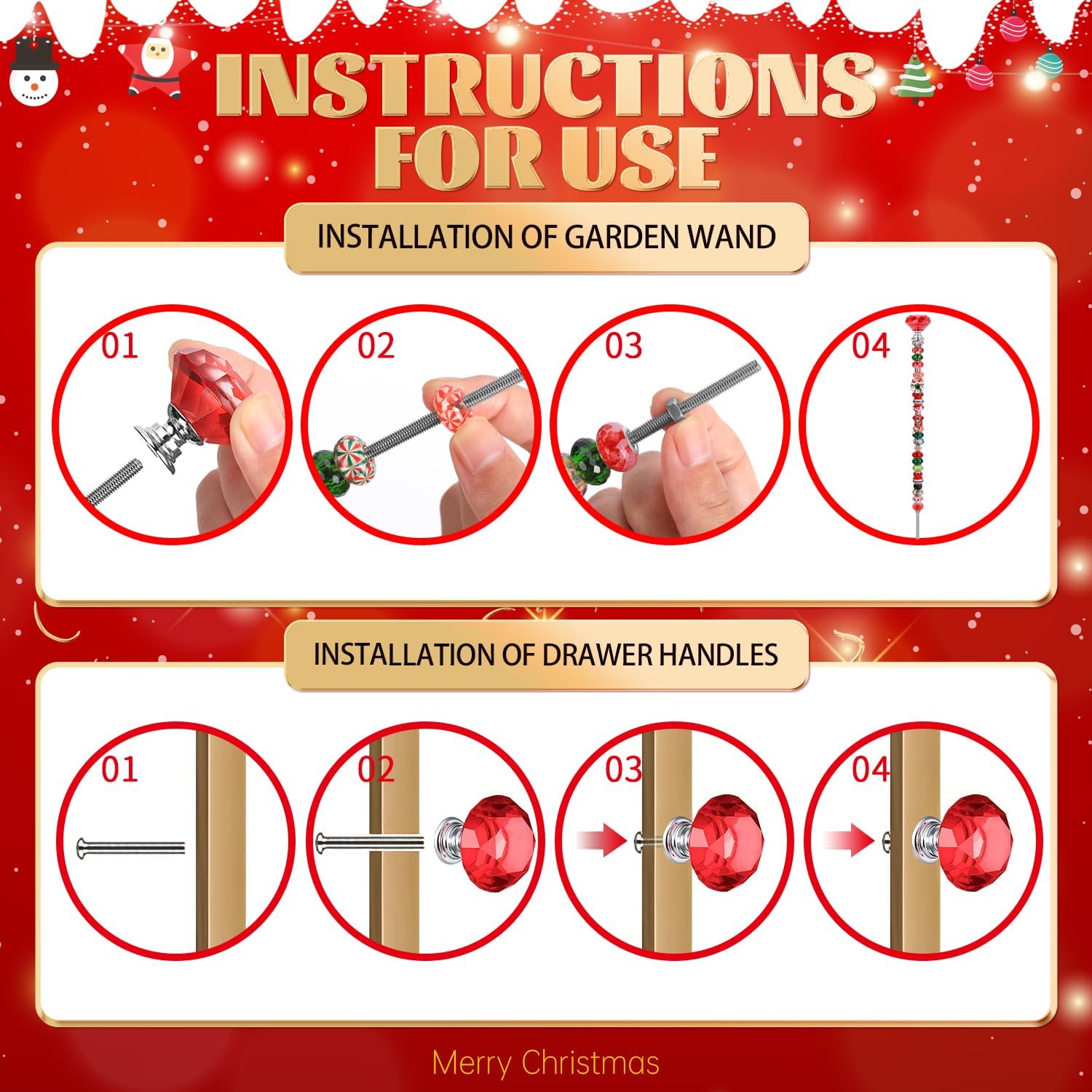 INSTRUCTIONS FOR USE

INSTALLATION OF GARDEN WAND

01

02

03

04

INSTALLATION OF DRAWER HANDLES

01

02

03

04

Merry Christmas