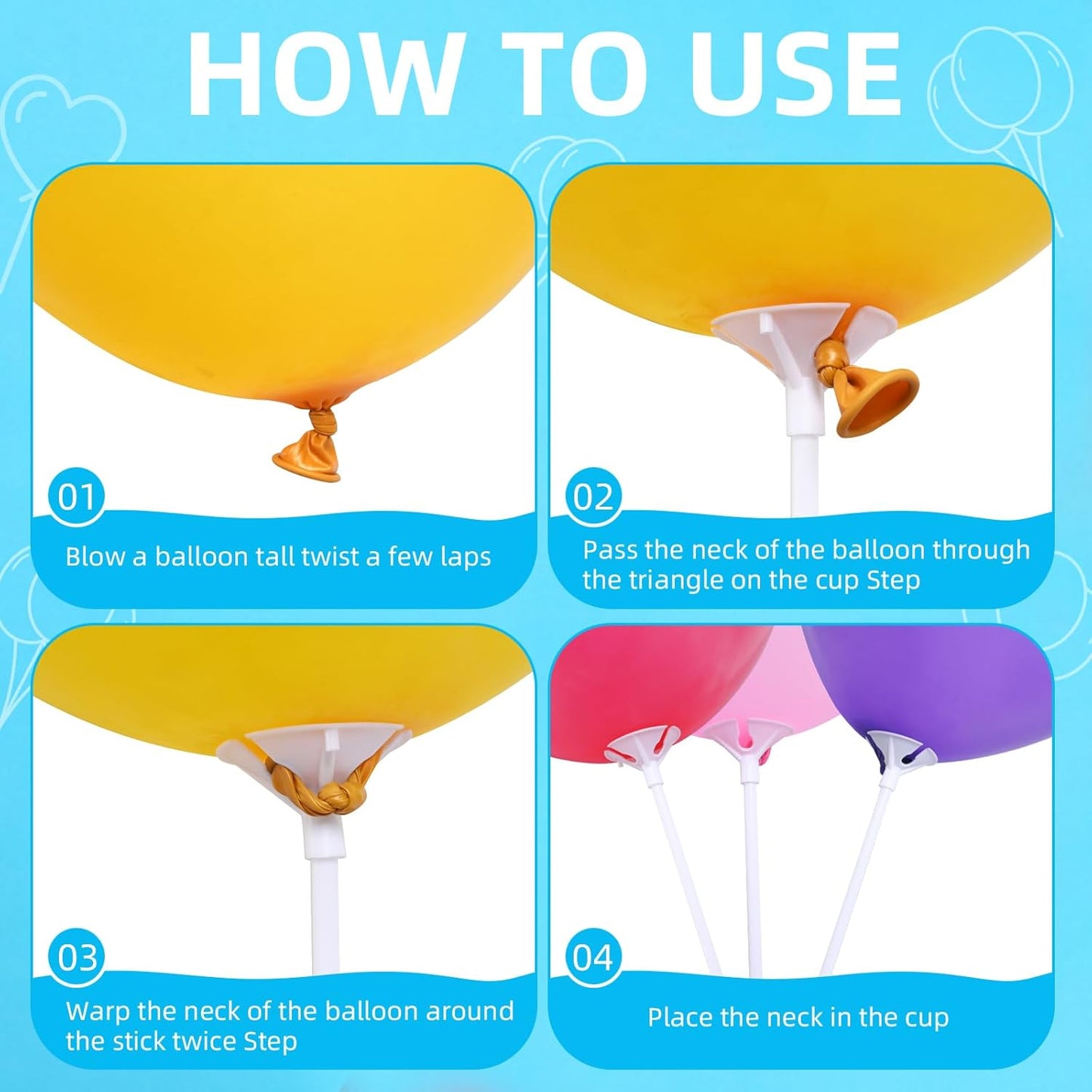 HOW TO USE

01

Blow a balloon tall twist a few laps

02

Pass the neck of the balloon through the triangle on the cup Step

03

Warp the neck of the balloon around the stick twice Step

04

Place the neck in the cup