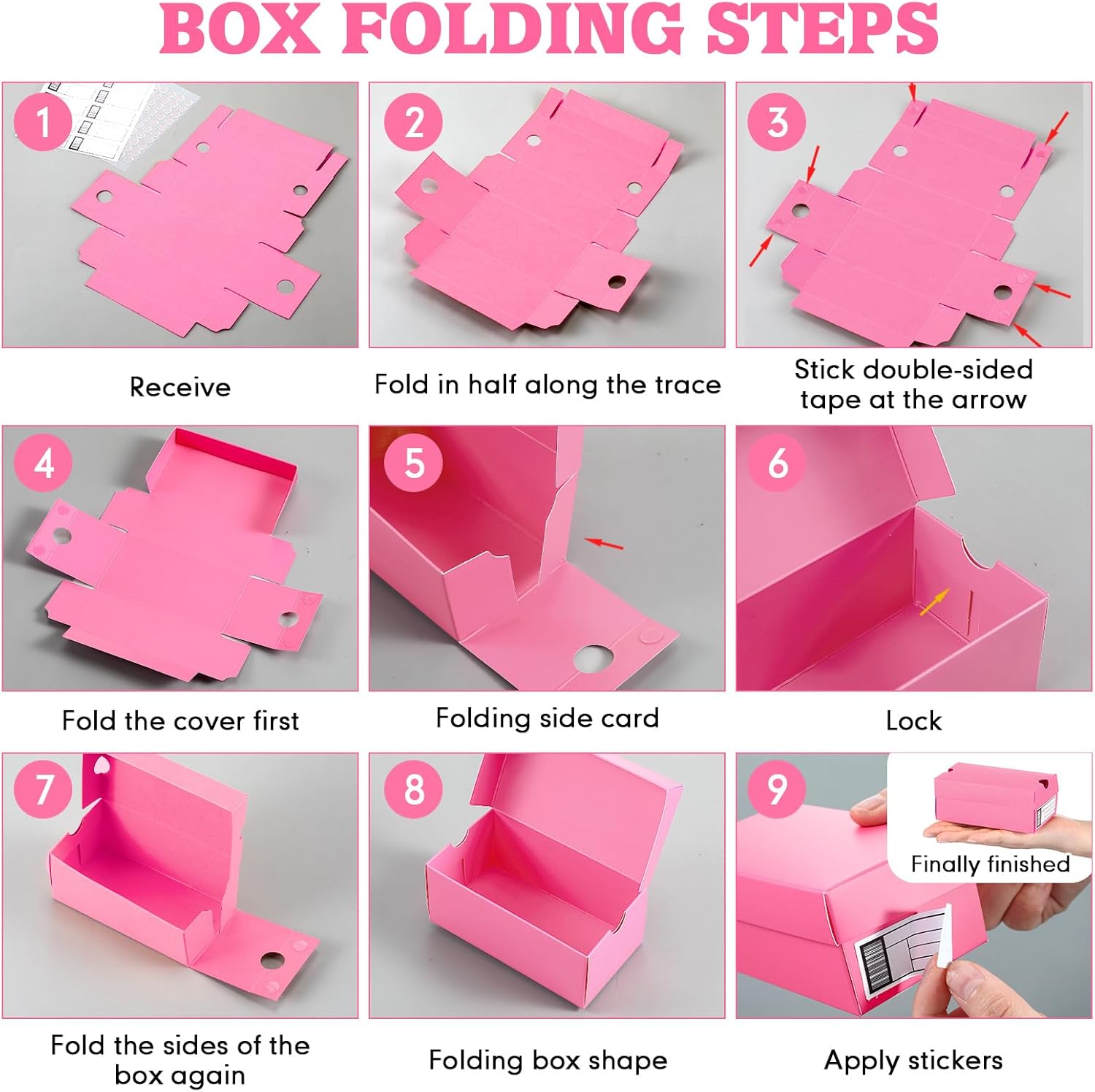 BOX FOLDING STEPS

1

Receive

2

Fold in half along the trace

3

Stick double-sided tape at the arrow

4

Fold the cover first

5

Folding side card

6

Lock

7

Fold the sides of the box again

8

Folding box shape

9

Finally finished

Apply stickers