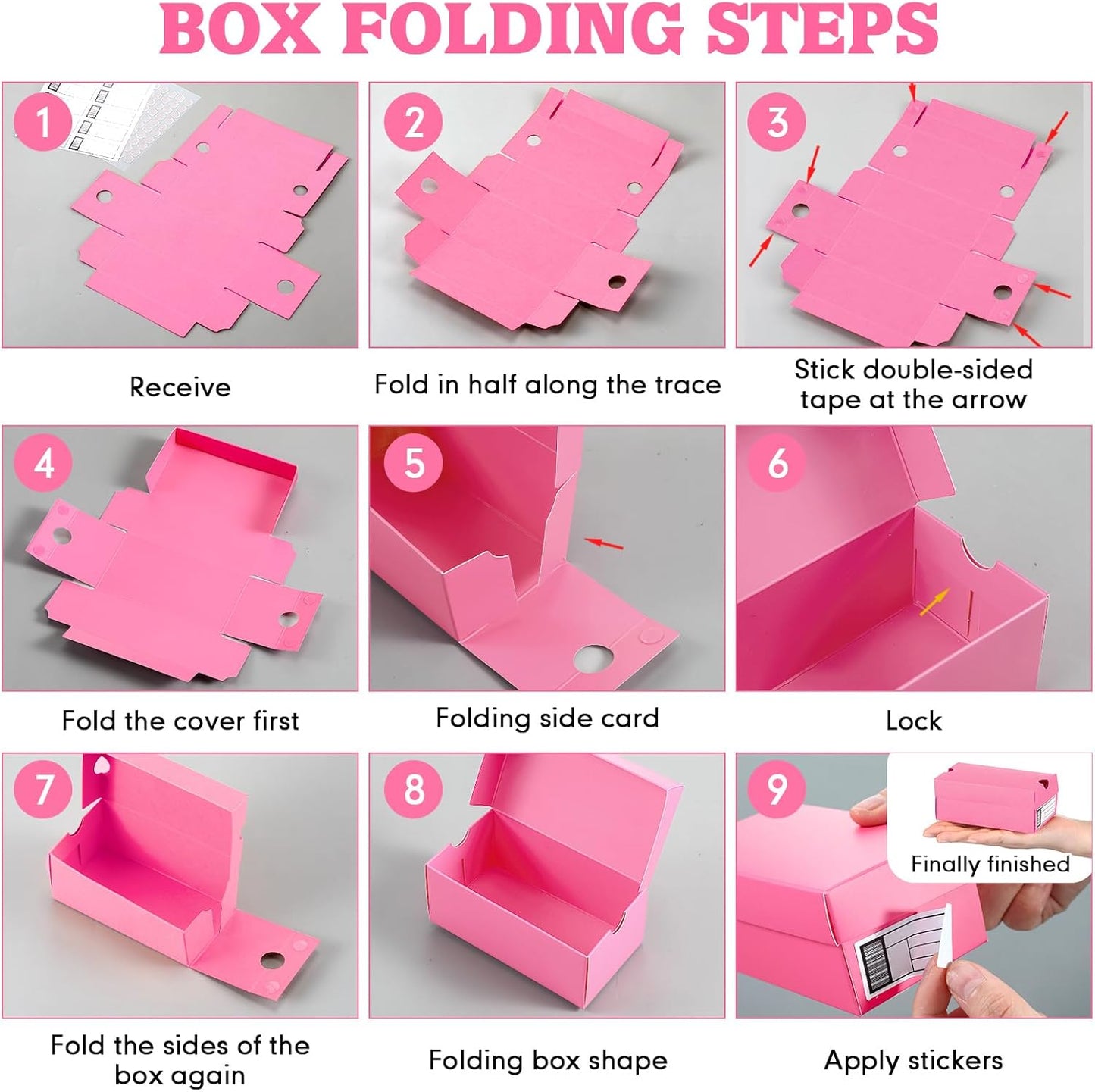 BOX FOLDING STEPS

1

Receive

2

Fold in half along the trace

3

Stick double-sided tape at the arrow

4

Fold the cover first

5

Folding side card

6

Lock

7

Fold the sides of the box again

8

Folding box shape

9

Finally finished

Apply stickers