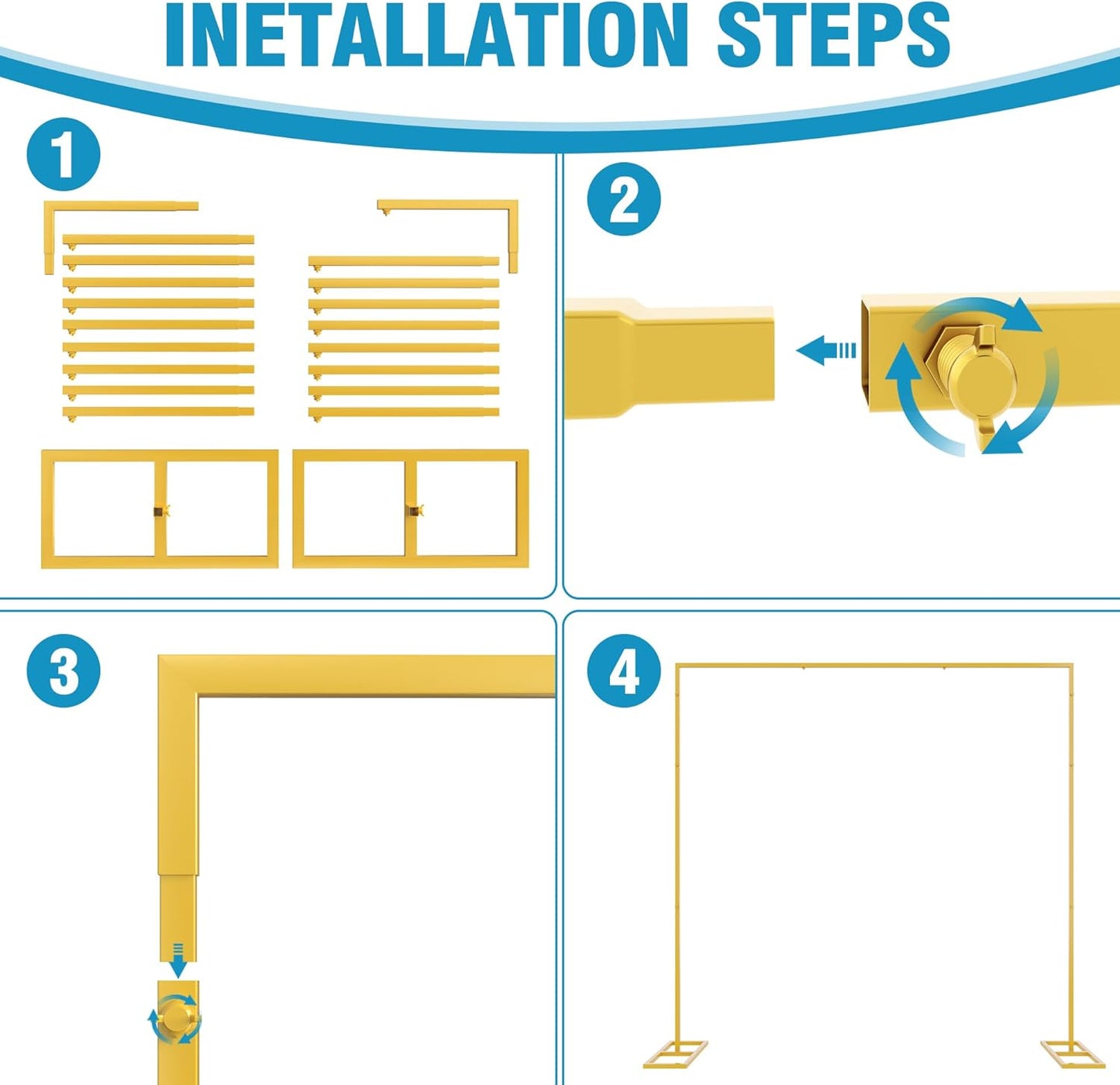 INETALLATION STEPS

1

2

3

4