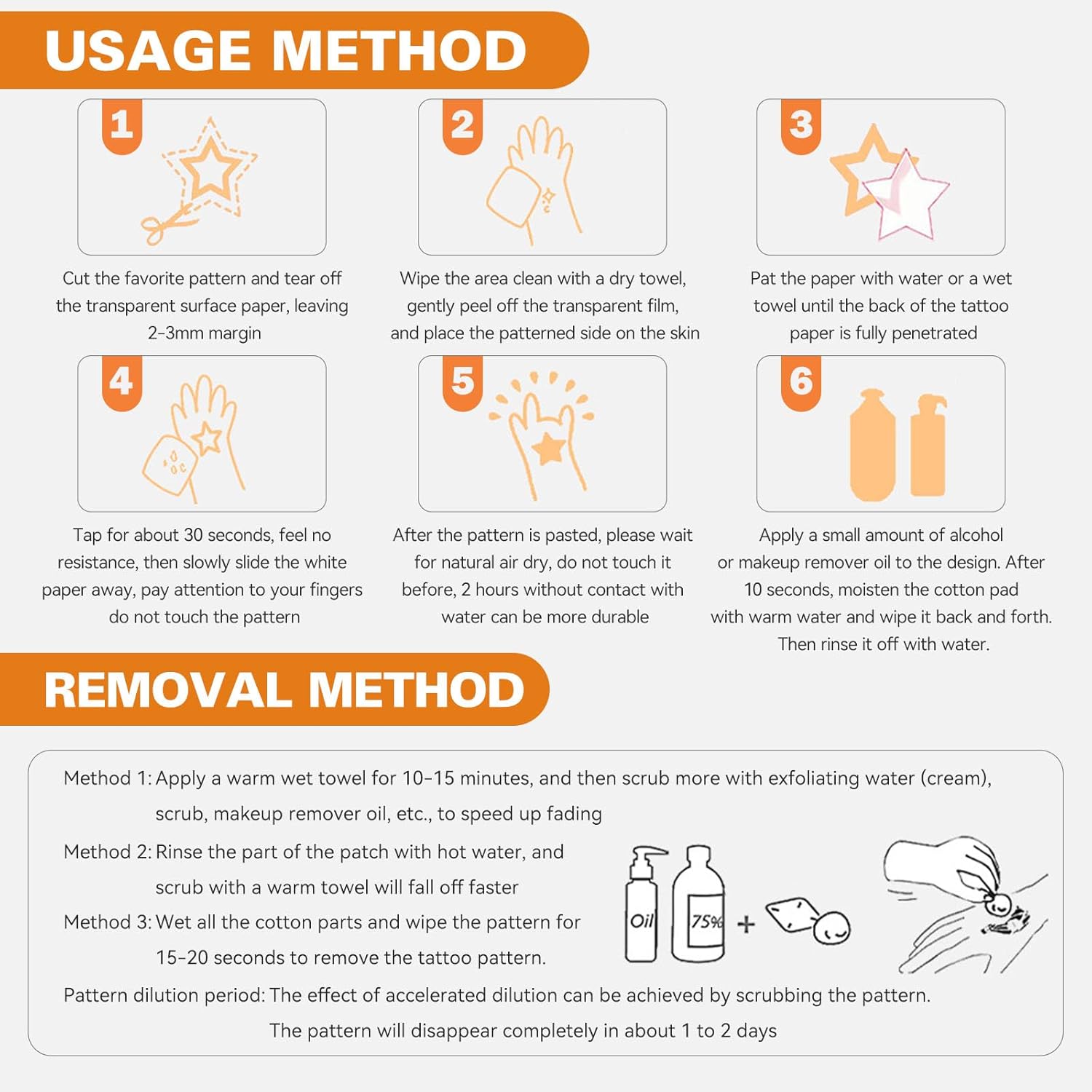 USAGE METHOD

1

Cut the favorite pattern and tear off the transparent surface paper, leaving 2-3mm margin

2

Wipe the area clean with a dry towel, gently peel off the transparent film, and place the patterned side on the skin

3

Pat the paper with water or a wet towel until the back of the tattoo paper is fully penetrated

4

Tap for about 30 seconds, feel no resistance, then slowly slide the white paper away, pay attention to your fingers do not touch the pattern

5

After the pattern is pasted, please wait for natural air dry, do not touch it before, 2 hours without contact with water can be more durable

6

Apply a small amount of alcohol or makeup remover oil to the design. After 10 seconds, moisten the cotton pad with warm water and wipe it back and forth. Then rinse it off with water.

REMOVAL METHOD

Method 1: Apply a warm wet towel for 10-15 minutes, and then scrub more with exfoliating water (cream), scrub, makeup remover oil, etc., to speed up fading

Method 2: Rinse the part of the patch with hot water, and scrub with a warm towel will fall off faster

Method 3: Wet all the cotton parts and wipe the pattern for 15-20 seconds to remove the tattoo pattern.

Oil

75%

+

Pattern dilution period: The effect of accelerated dilution can be achieved by scrubbing the pattern. The pattern will disappear completely in about 1 to 2 days