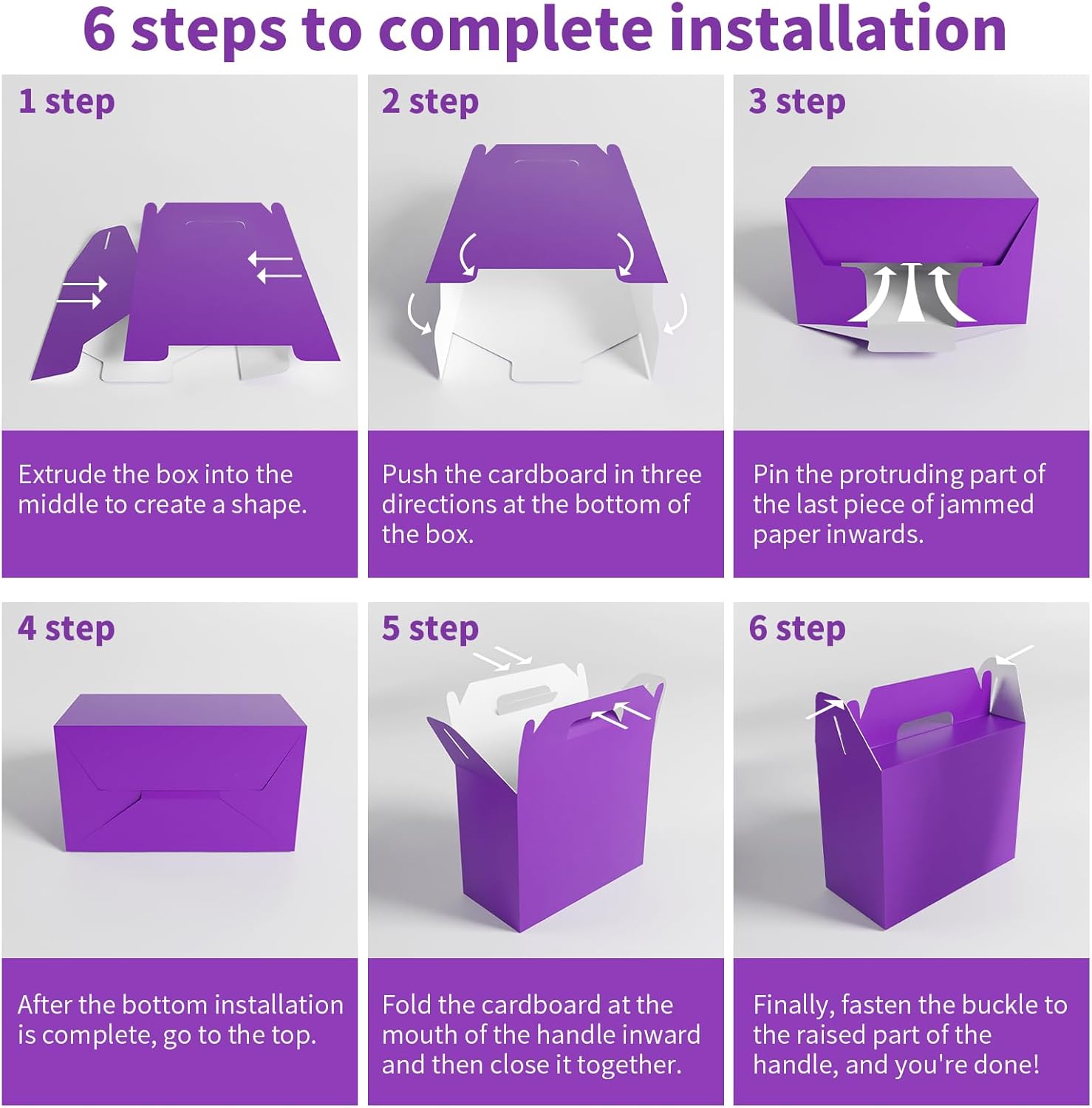 6 steps to complete installation

1 step

Extrude the box into the middle to create a shape.

2 step

Push the cardboard in three directions at the bottom of the box.

3 step

Pin the protruding part of the last piece of jammed paper inwards.

4 step

After the bottom installation is complete, go to the top.

5 step

Fold the cardboard at the mouth of the handle inward and then close it together.

6 step

Finally, fasten the buckle to the raised part of the handle, and you're done!