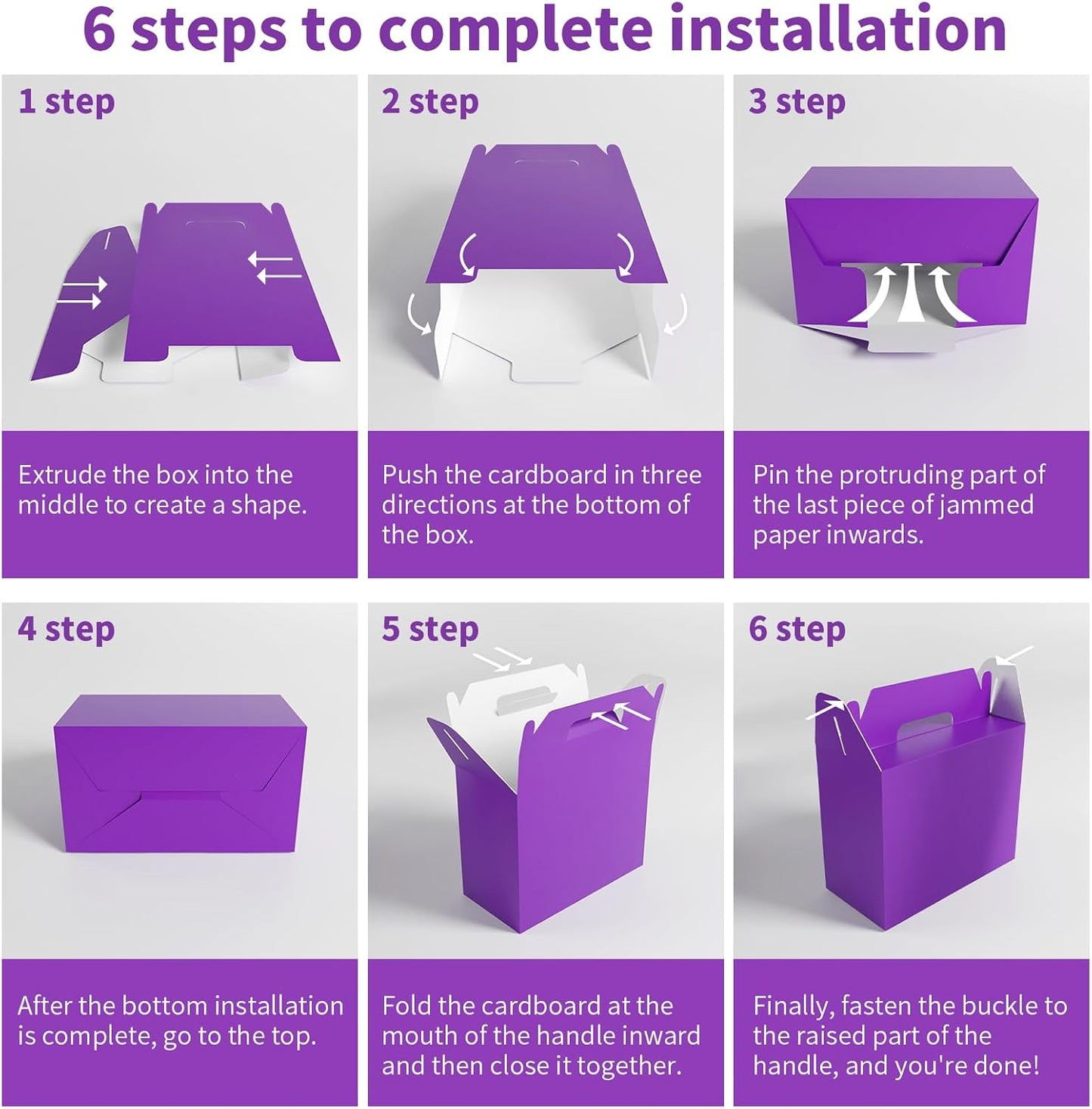 6 steps to complete installation

1 step

Extrude the box into the middle to create a shape.

2 step

Push the cardboard in three directions at the bottom of the box.

3 step

Pin the protruding part of the last piece of jammed paper inwards.

4 step

After the bottom installation is complete, go to the top.

5 step

Fold the cardboard at the mouth of the handle inward and then close it together.

6 step

Finally, fasten the buckle to the raised part of the handle, and you're done!