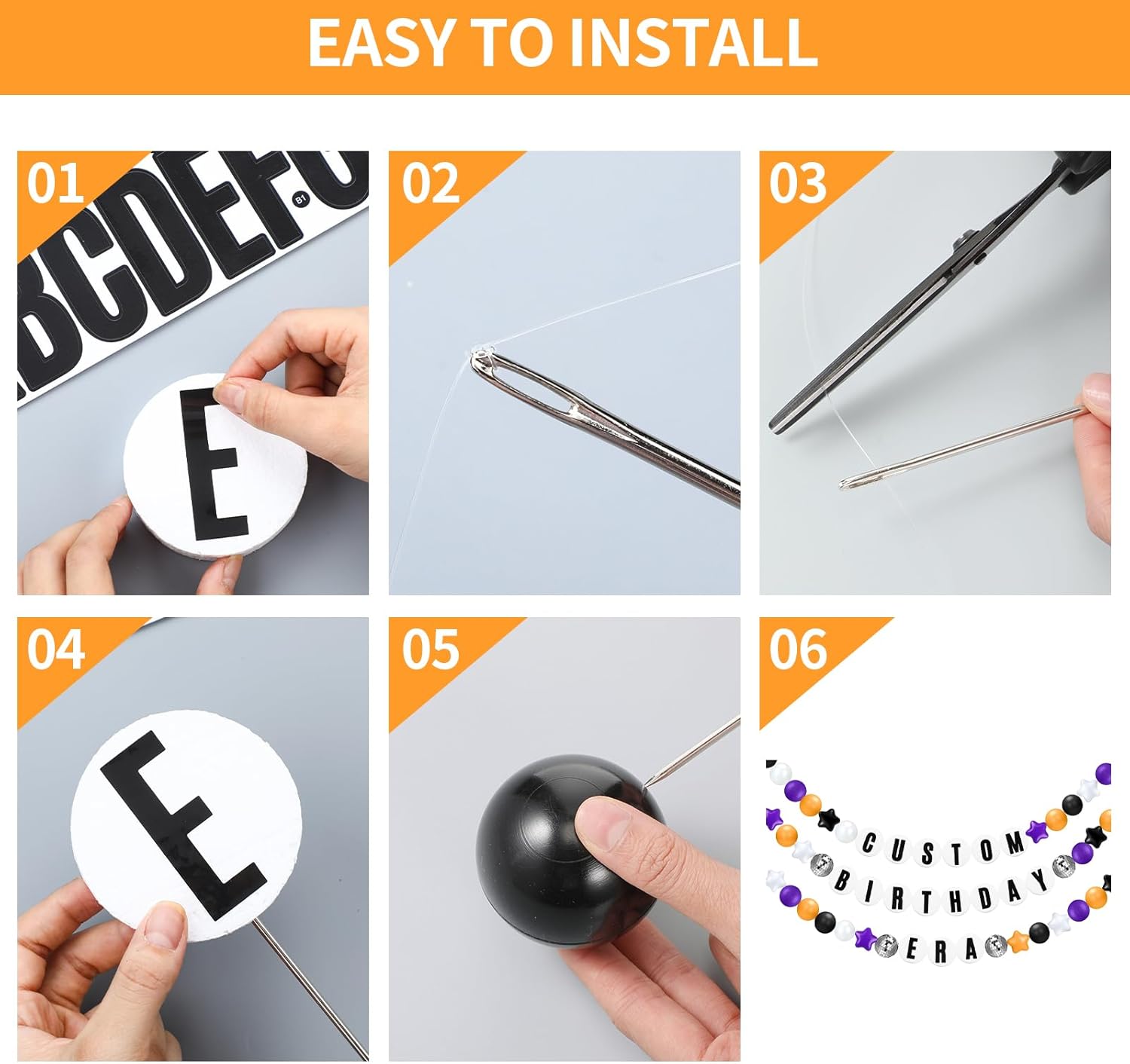 EASY TO INSTALL

01

BCDEF B1

E

02

03

04

E

05

06

CUSTOM
BIRTHDAY
ERA