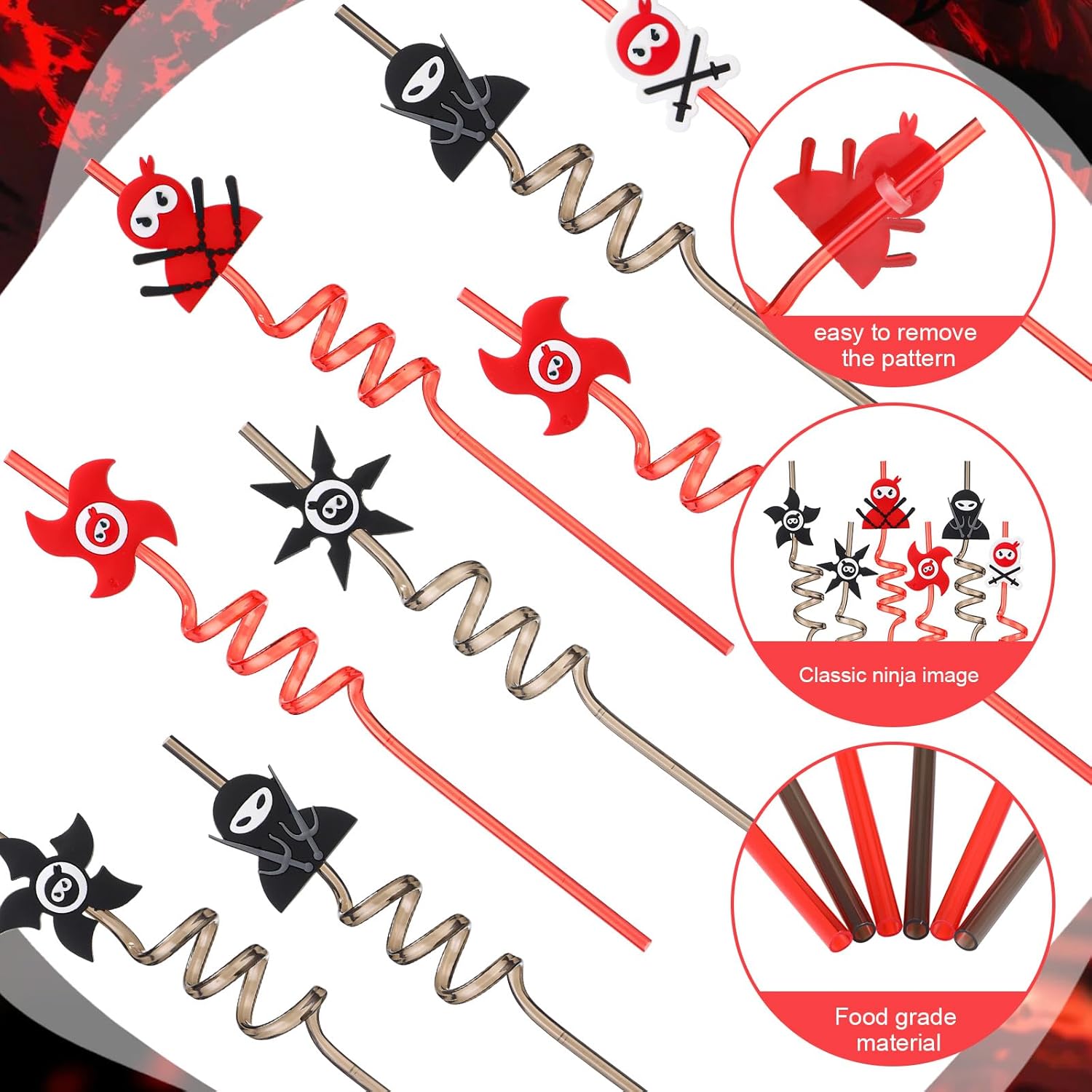 easy to remove the pattern

Classic ninja image

Food grade material