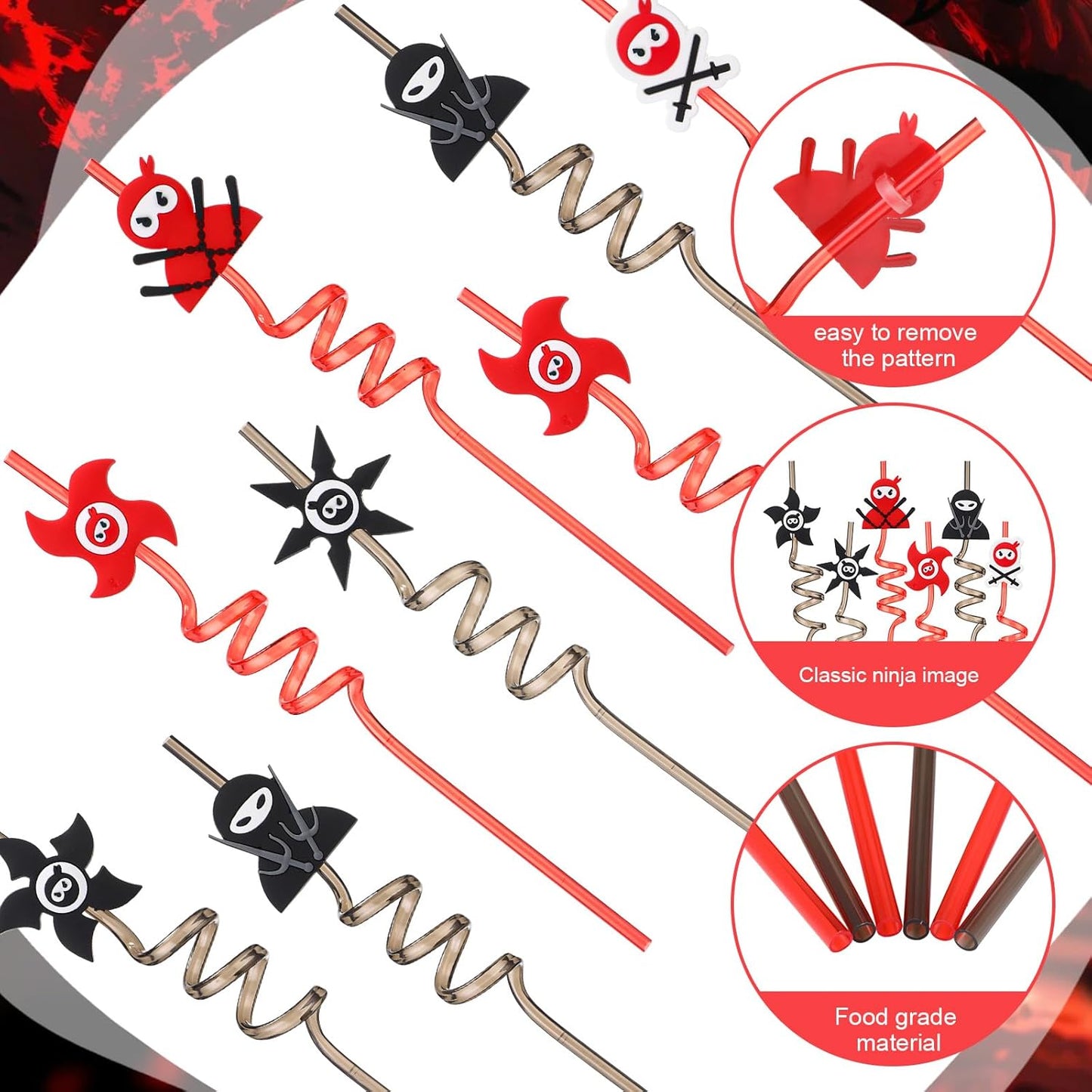 easy to remove the pattern

Classic ninja image

Food grade material