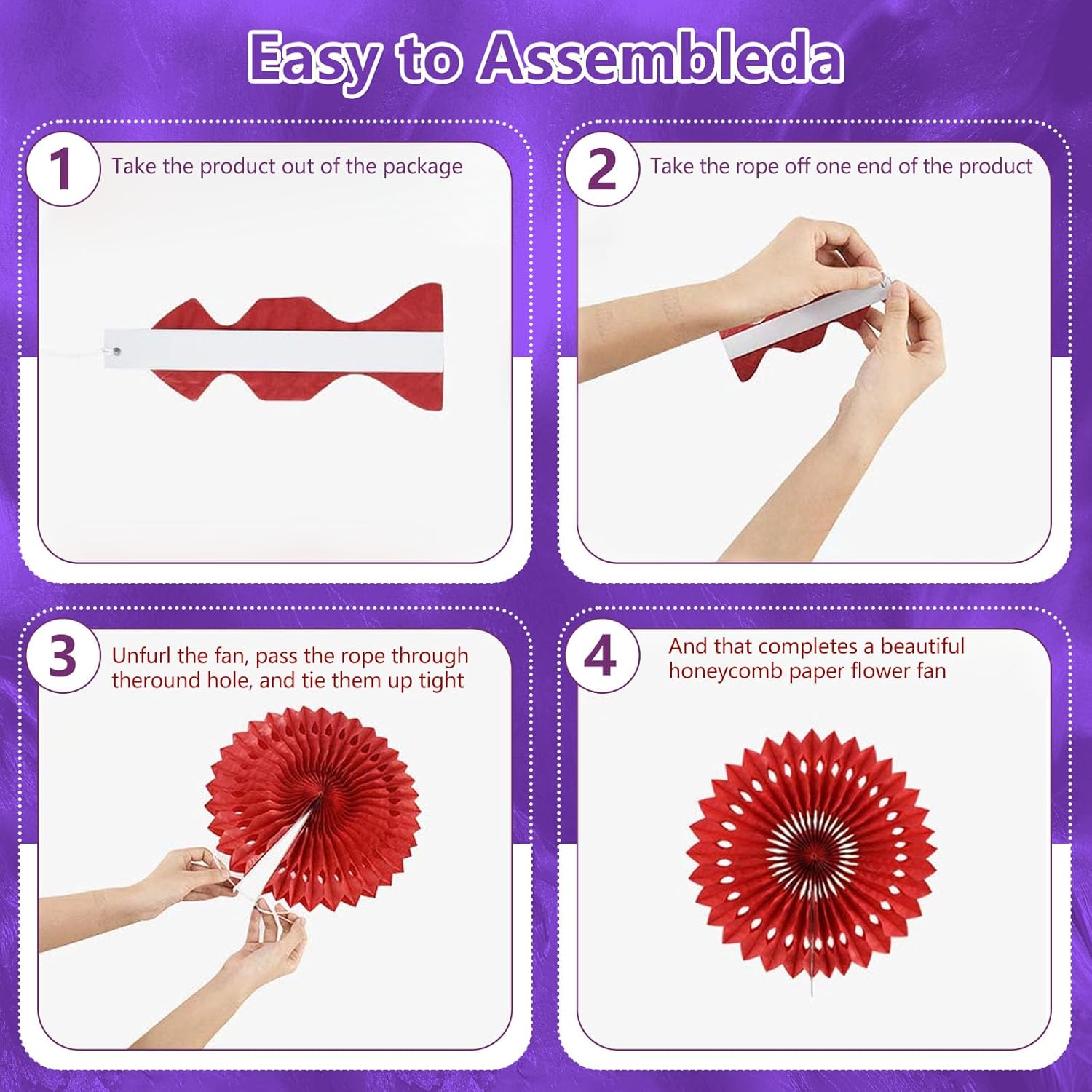 Easy to Assembleda

1 Take the product out of the package

2 Take the rope off one end of the product

3 Unfurl the fan, pass the rope through theround hole, and tie them up tight

4 And that completes a beautiful honeycomb paper flower fan