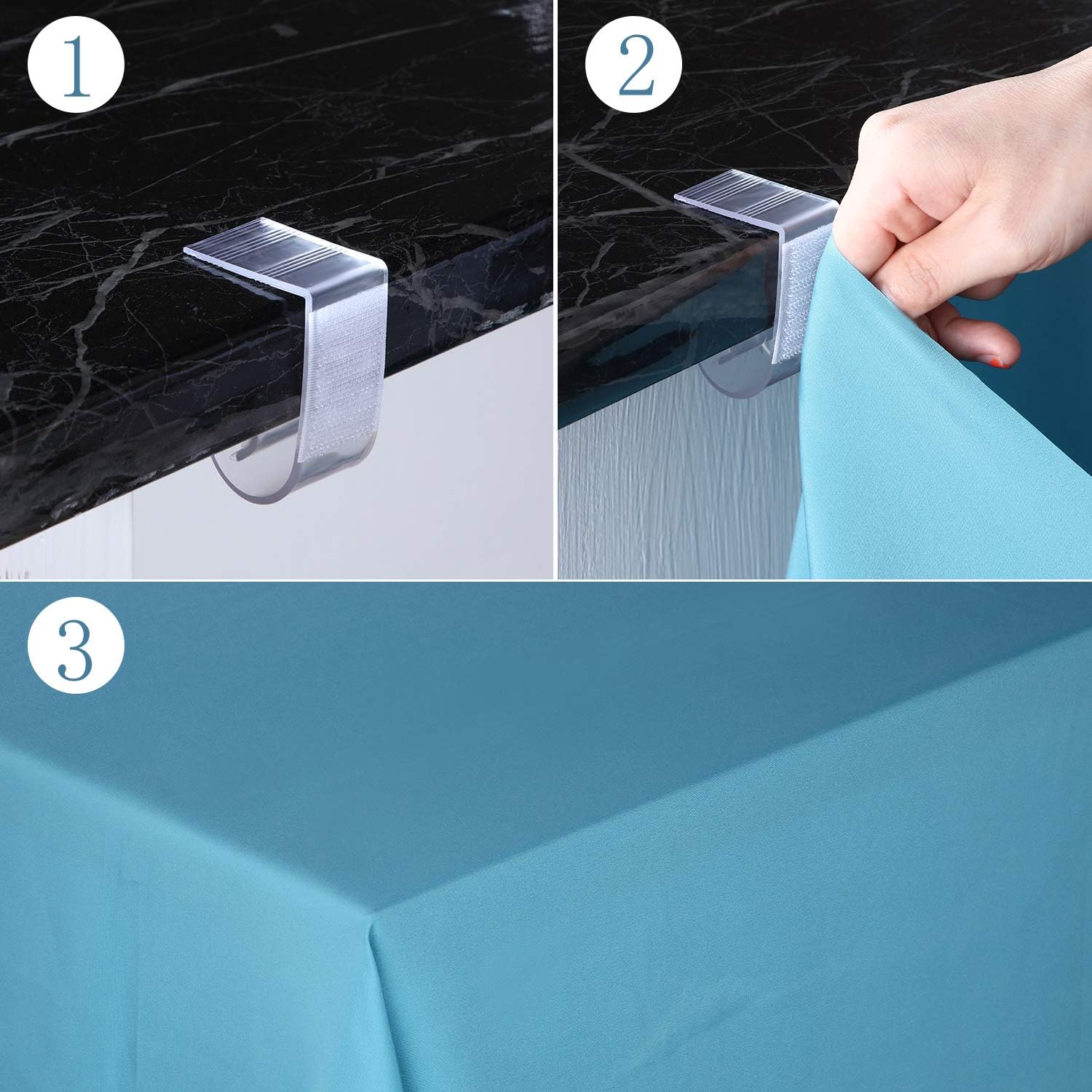 1

2

3