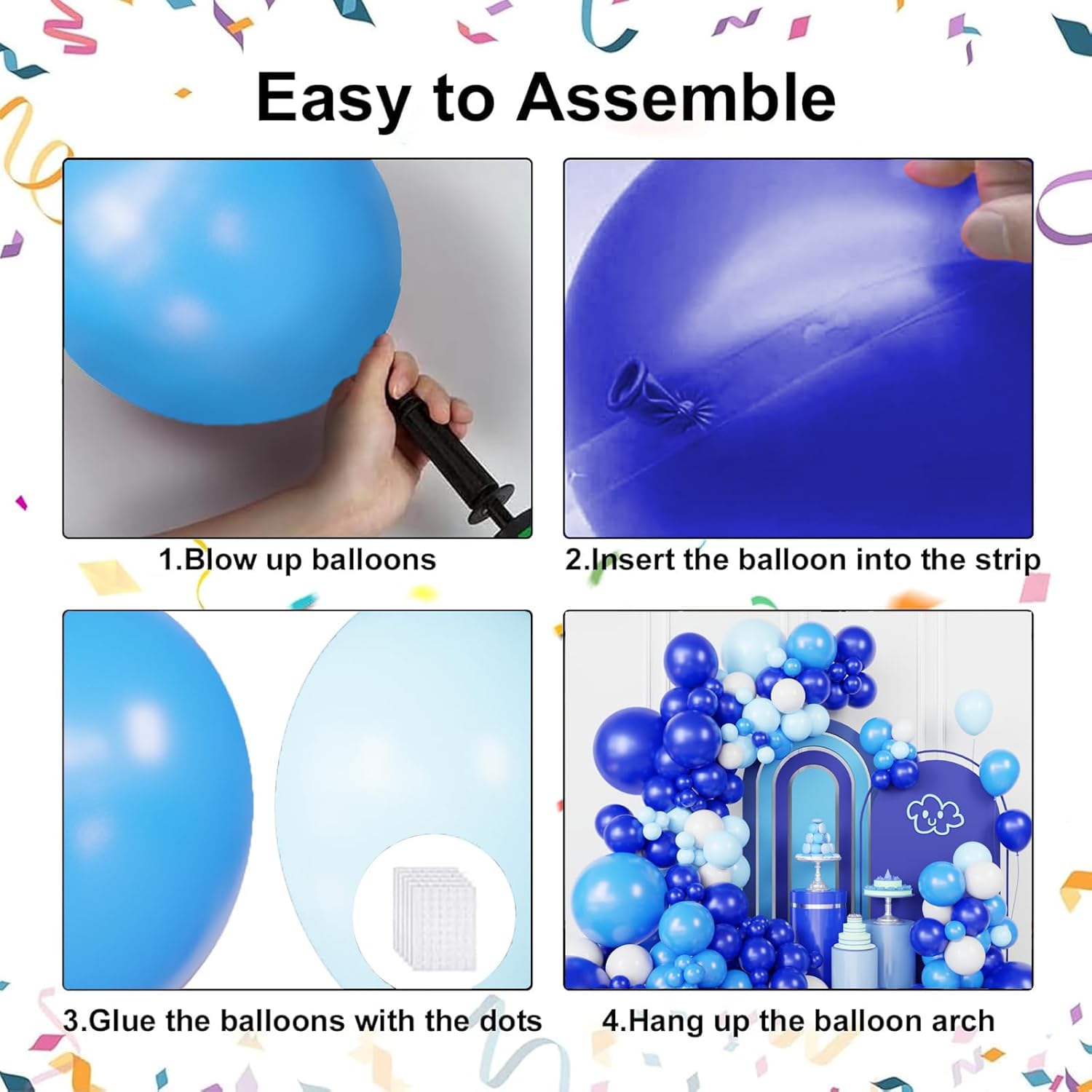 Easy to Assemble

1.Blow up balloons

2.Insert the balloon into the strip

3.Glue the balloons with the dots

4.Hang up the balloon arch