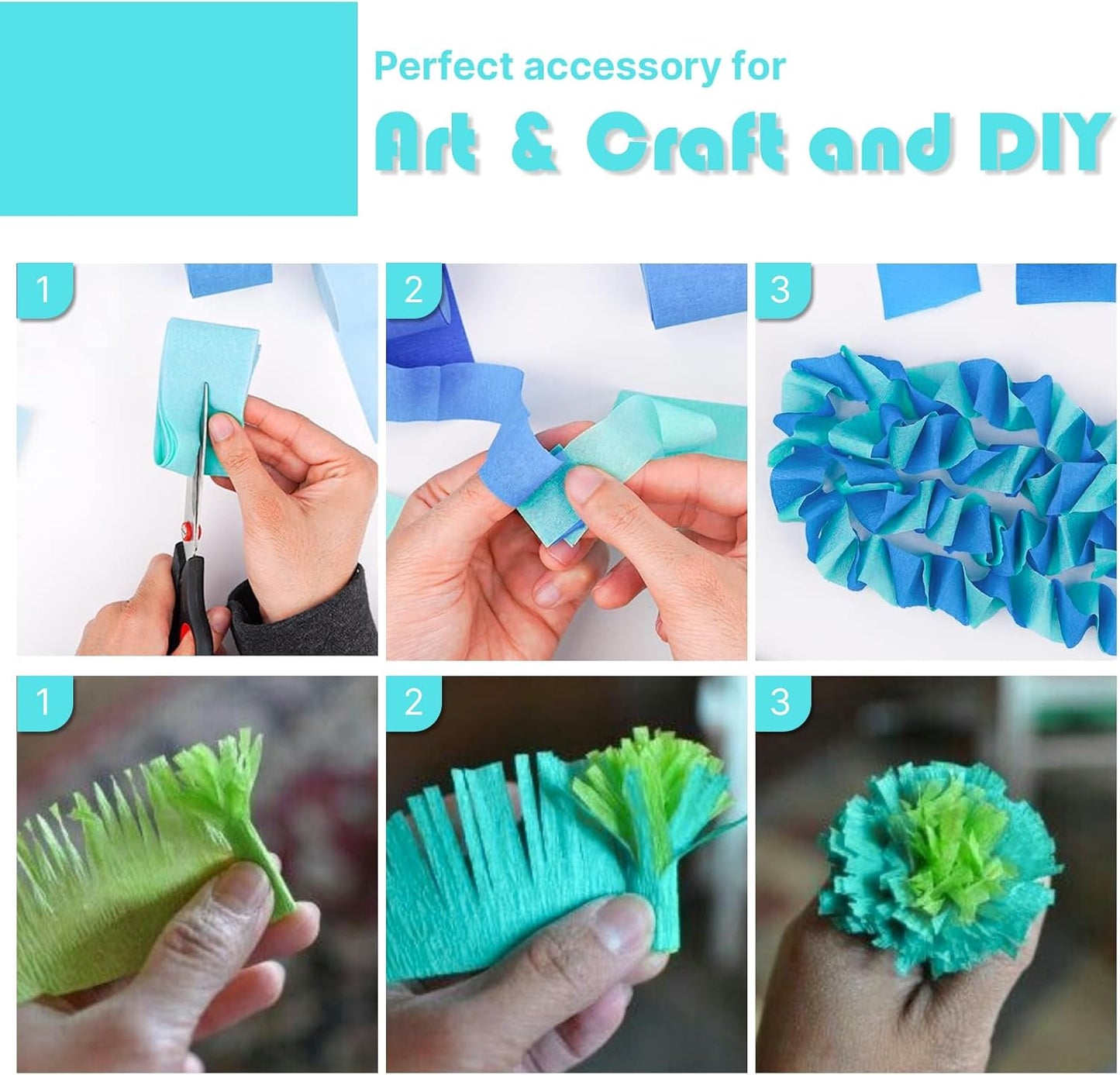 Perfect accessory for

Art & Craft and DIY

1

2

3

1

2

3