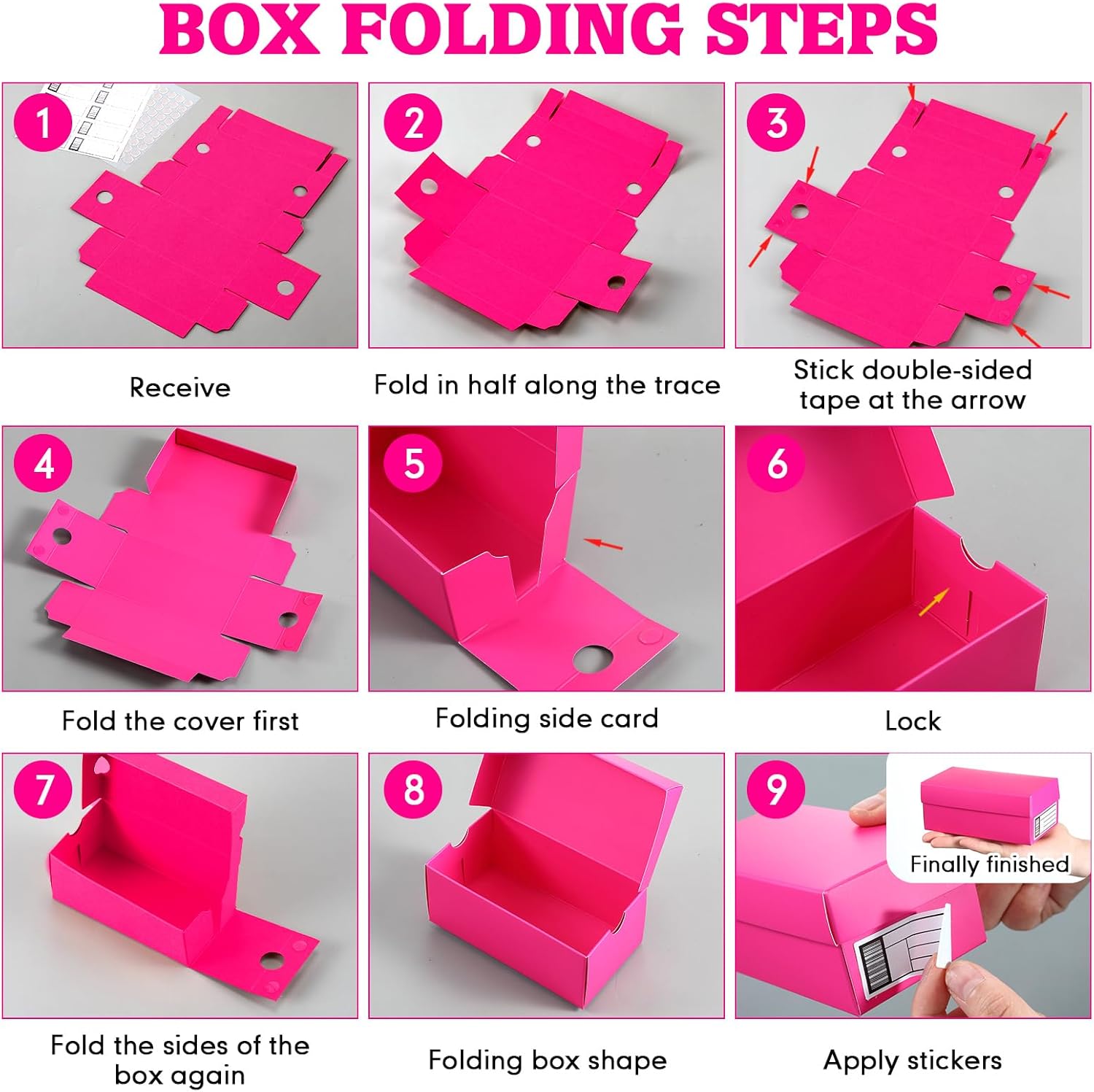 BOX FOLDING STEPS

1

Receive

2

Fold in half along the trace

3

Stick double-sided tape at the arrow

4

Fold the cover first

5

Folding side card

6

Lock

7

Fold the sides of the box again

8

Folding box shape

9

Finally finished

Apply stickers