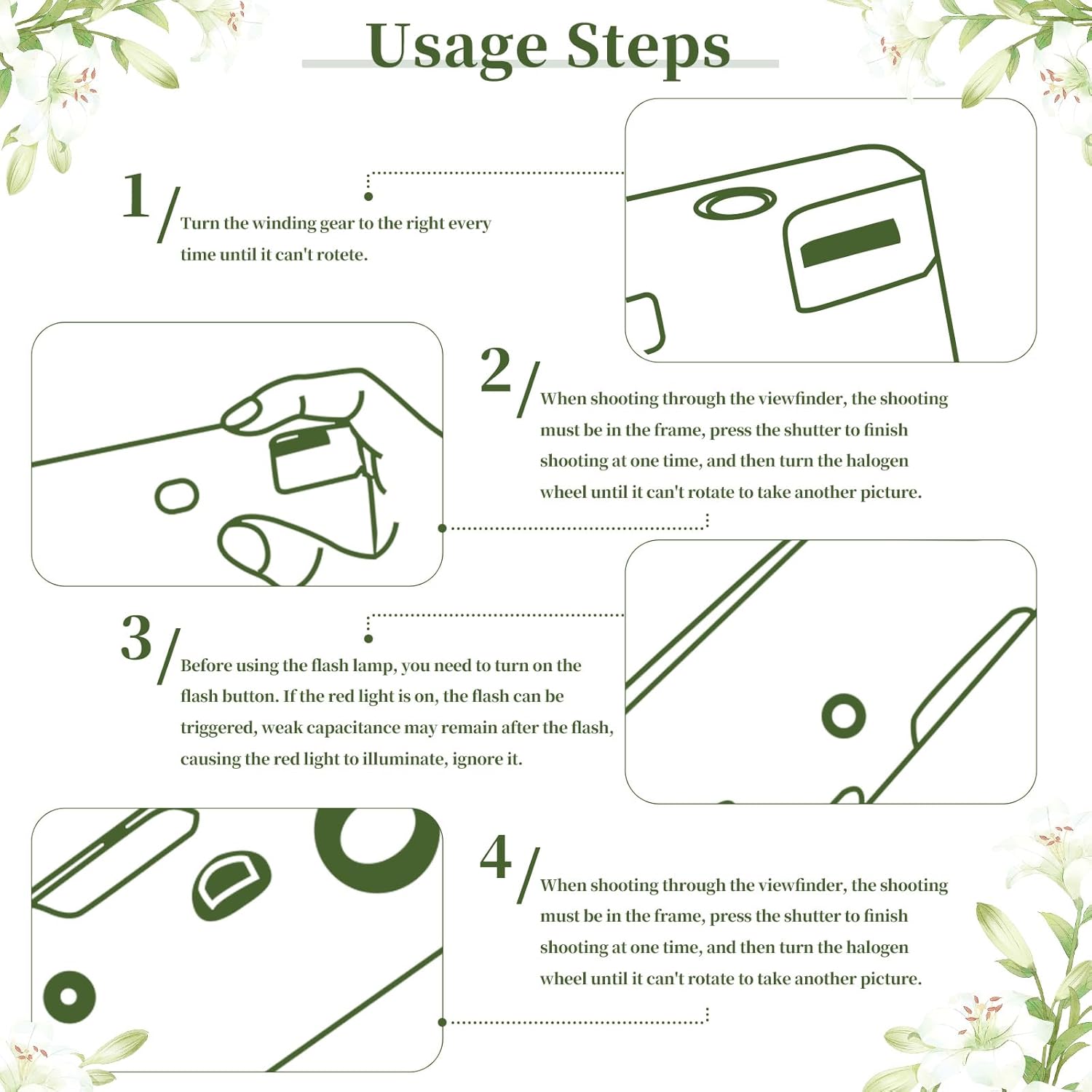 Usage Steps

1/ Turn the winding gear to the right every time until it can't rotete.

2/ When shooting through the viewfinder, the shooting must be in the frame, press the shutter to finish shooting at one time, and then turn the halogen wheel until it can't rotate to take another picture.

3/ Before using the flash lamp, you need to turn on the flash button. If the red light is on, the flash can be triggered, weak capacitance may remain after the flash, causing the red light to illuminate, ignore it.

4/ When shooting through the viewfinder, the shooting must be in the frame, press the shutter to finish shooting at one time, and then turn the halogen wheel until it can't rotate to take another picture.