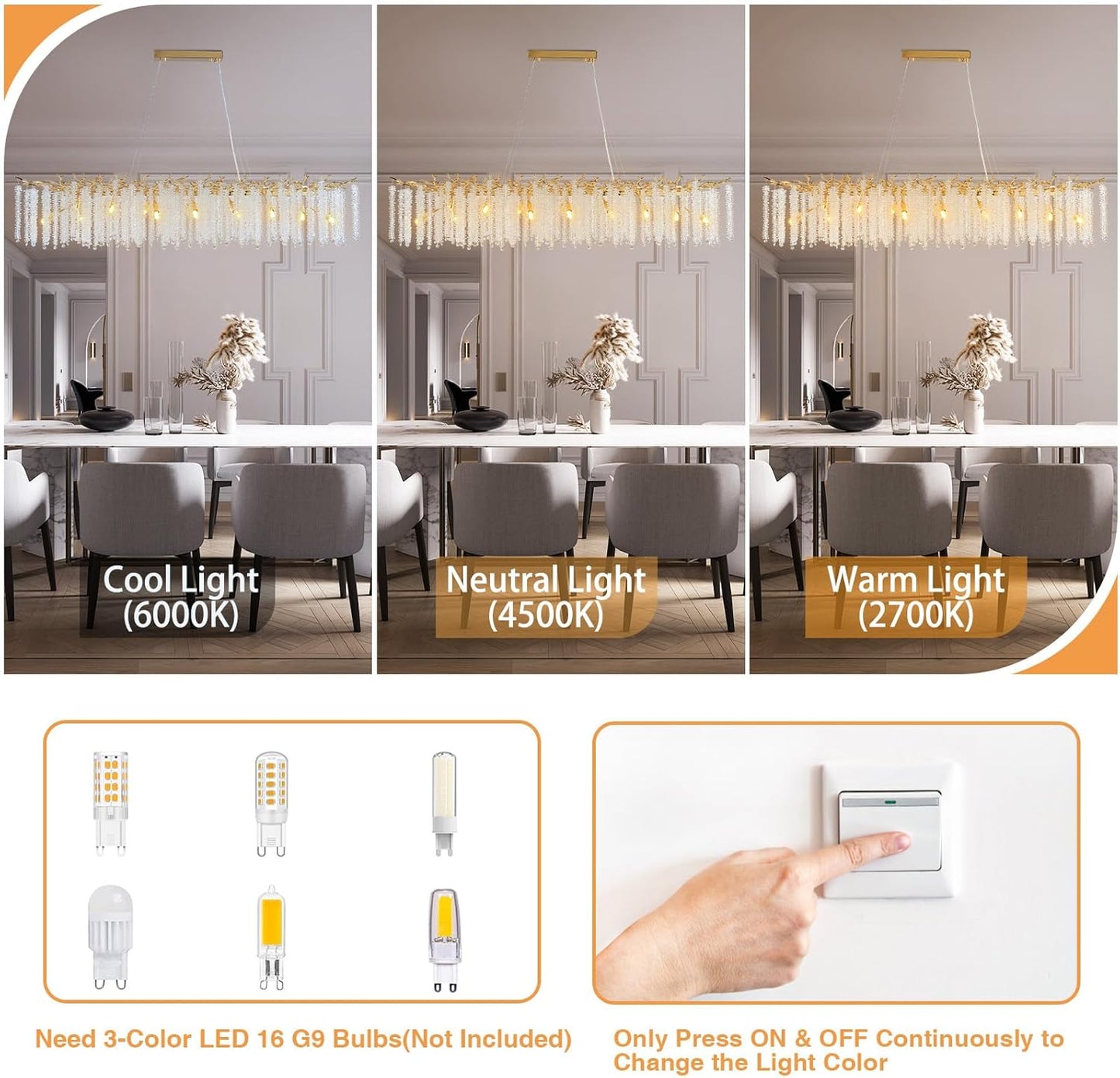 Cool Light
(6000K)

Neutral Light
(4500K)

Warm Light
(2700K)

Need 3-Color LED 16 G9 Bulbs(Not Included)

Only Press ON & OFF Continuously to Change the Light Color