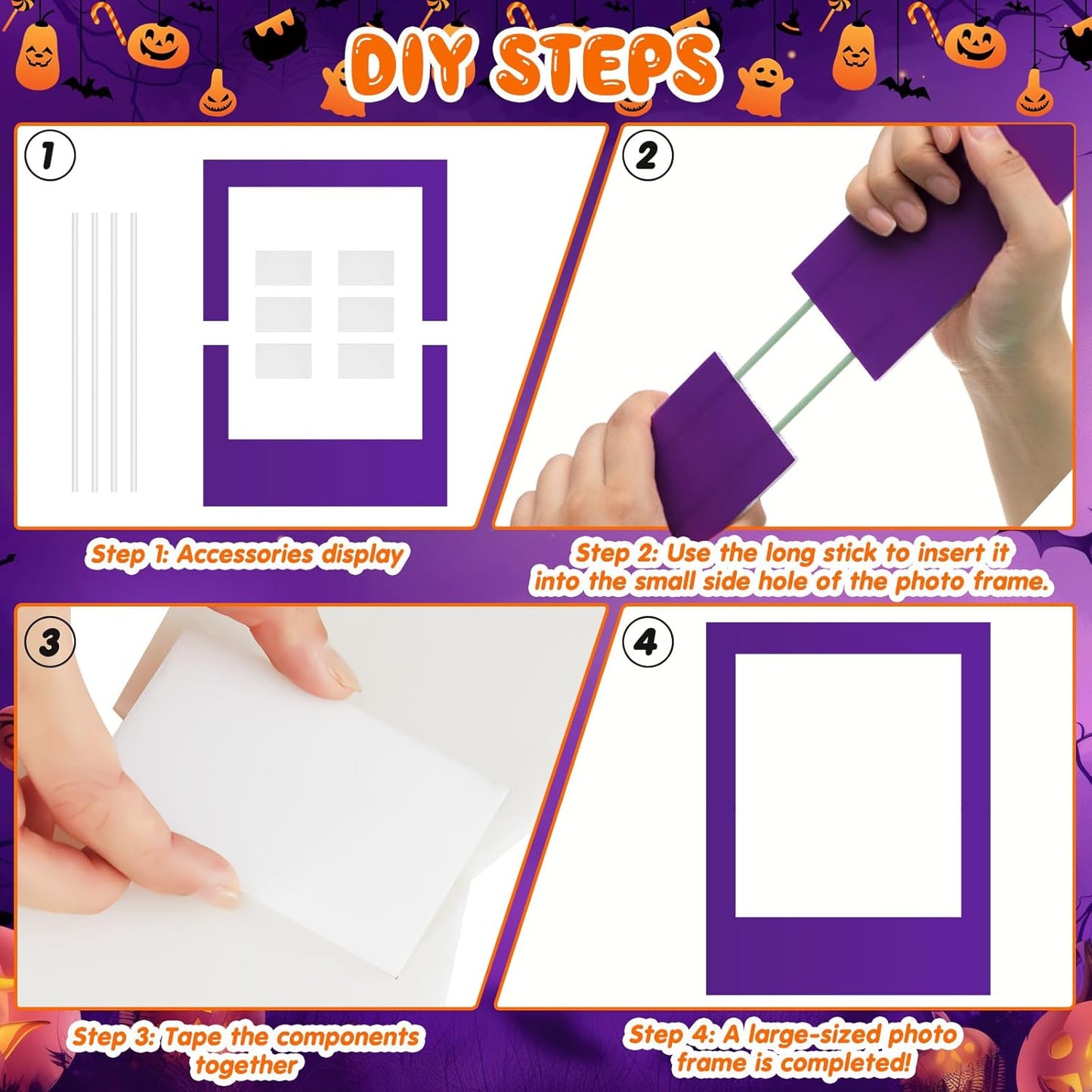 DIY STEPS

1

Step 1: Accessories display

2

Step 2: Use the long stick to insert it into the small side hole of the photo frame.

3

Step 3: Tape the components together

4

Step 4: A large-sized photo frame is completed!