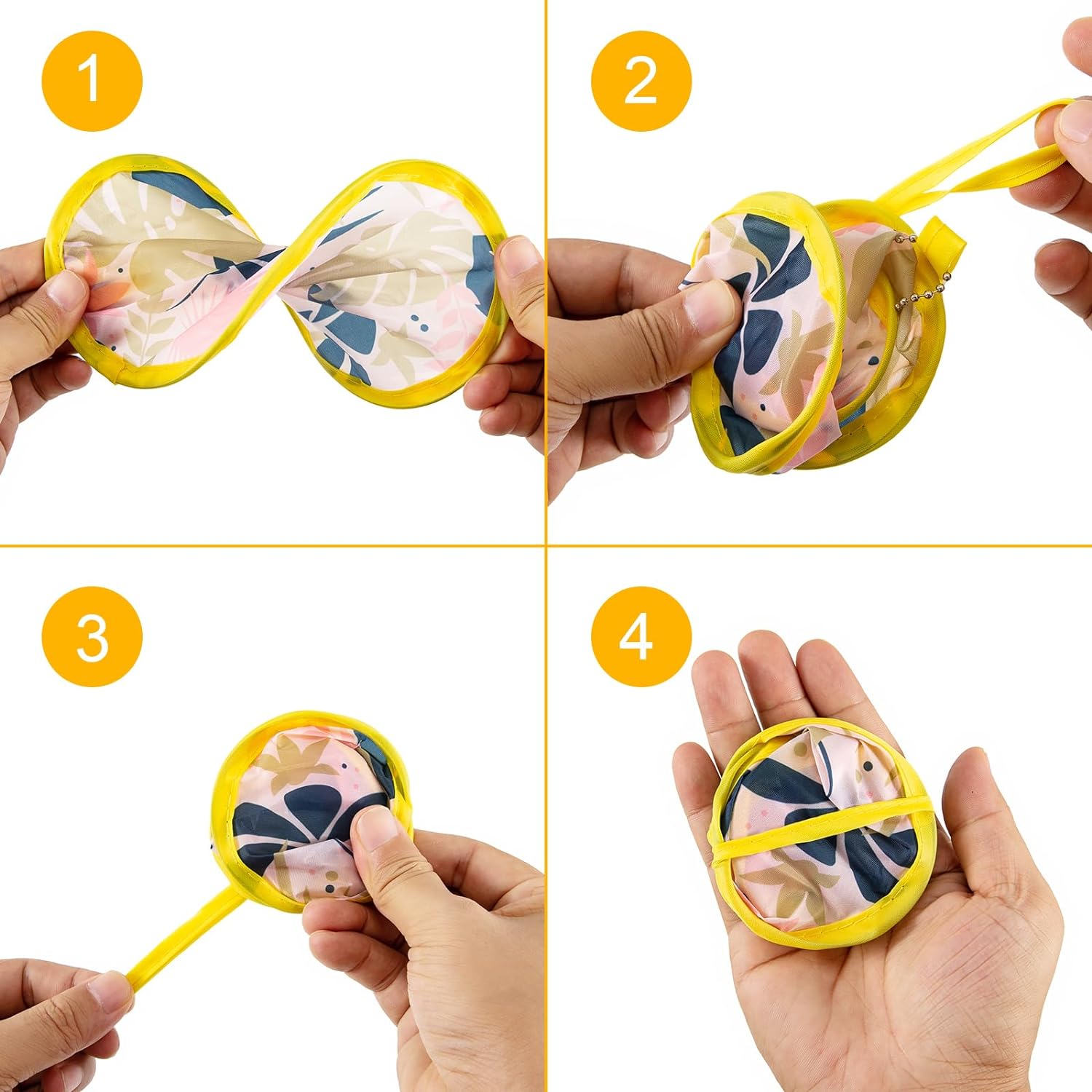 1

2

3

4