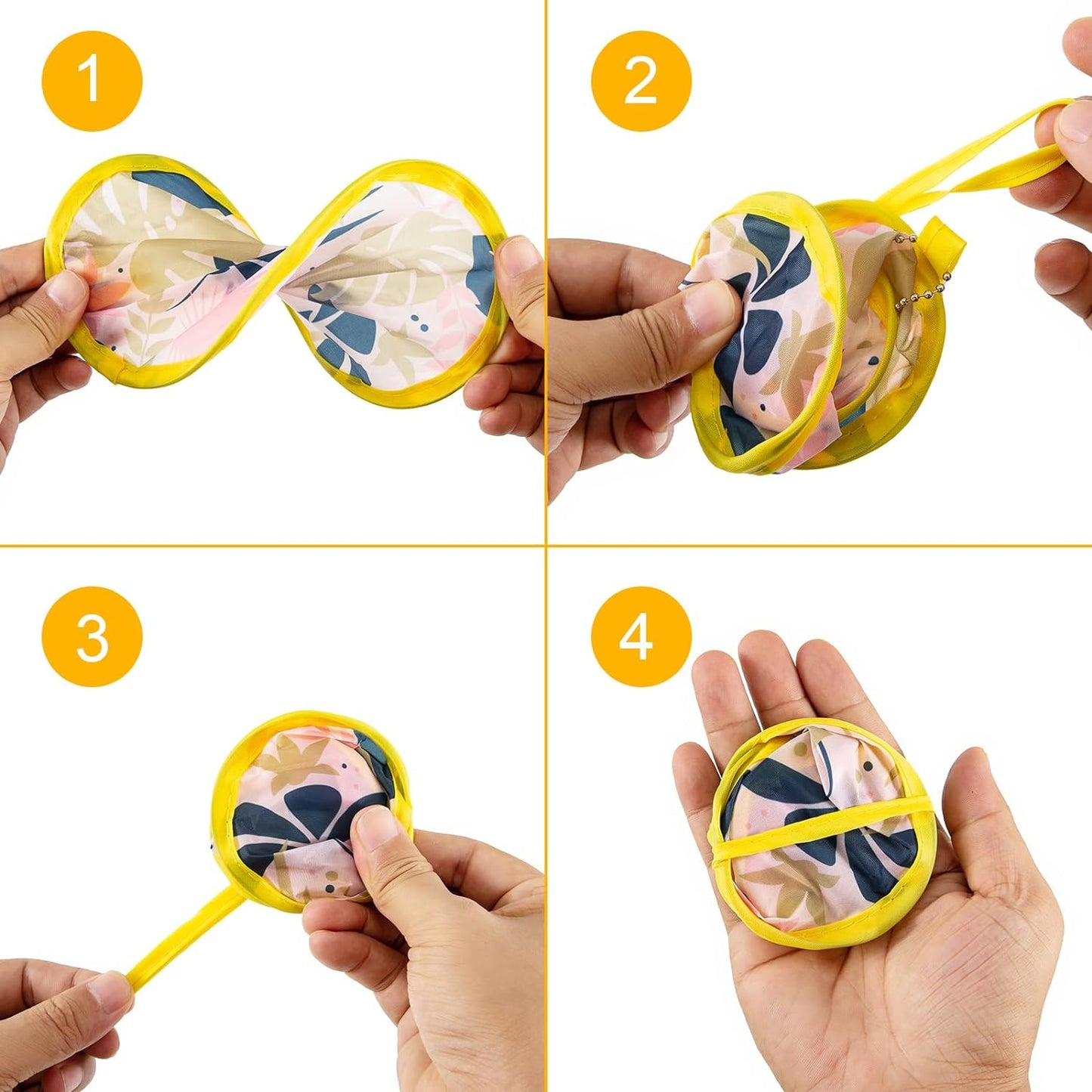 1

2

3

4