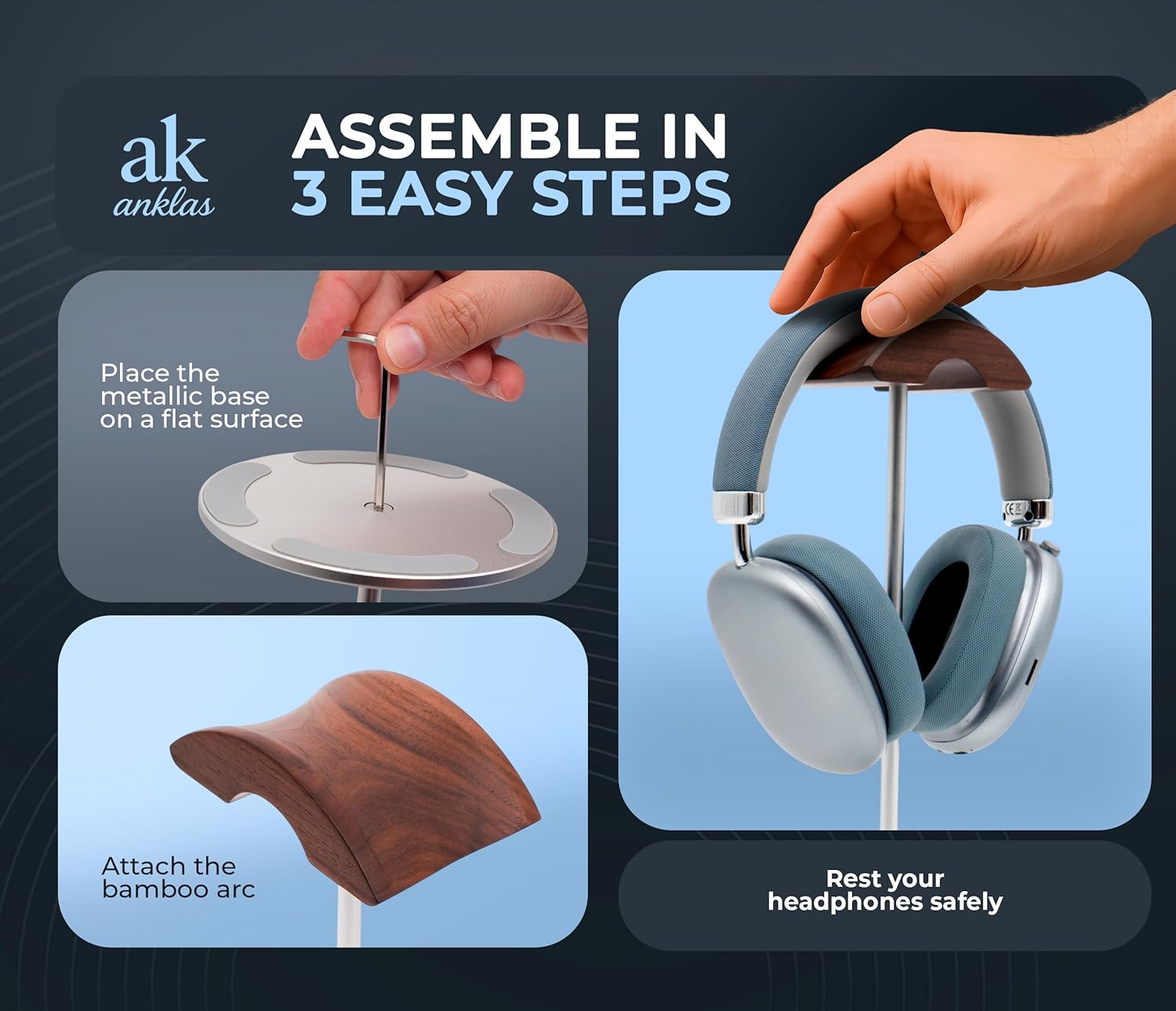 ak
anklas

ASSEMBLE IN
3 EASY STEPS

Place the metallic base on a flat surface

Attach the bamboo arc

Rest your headphones safely