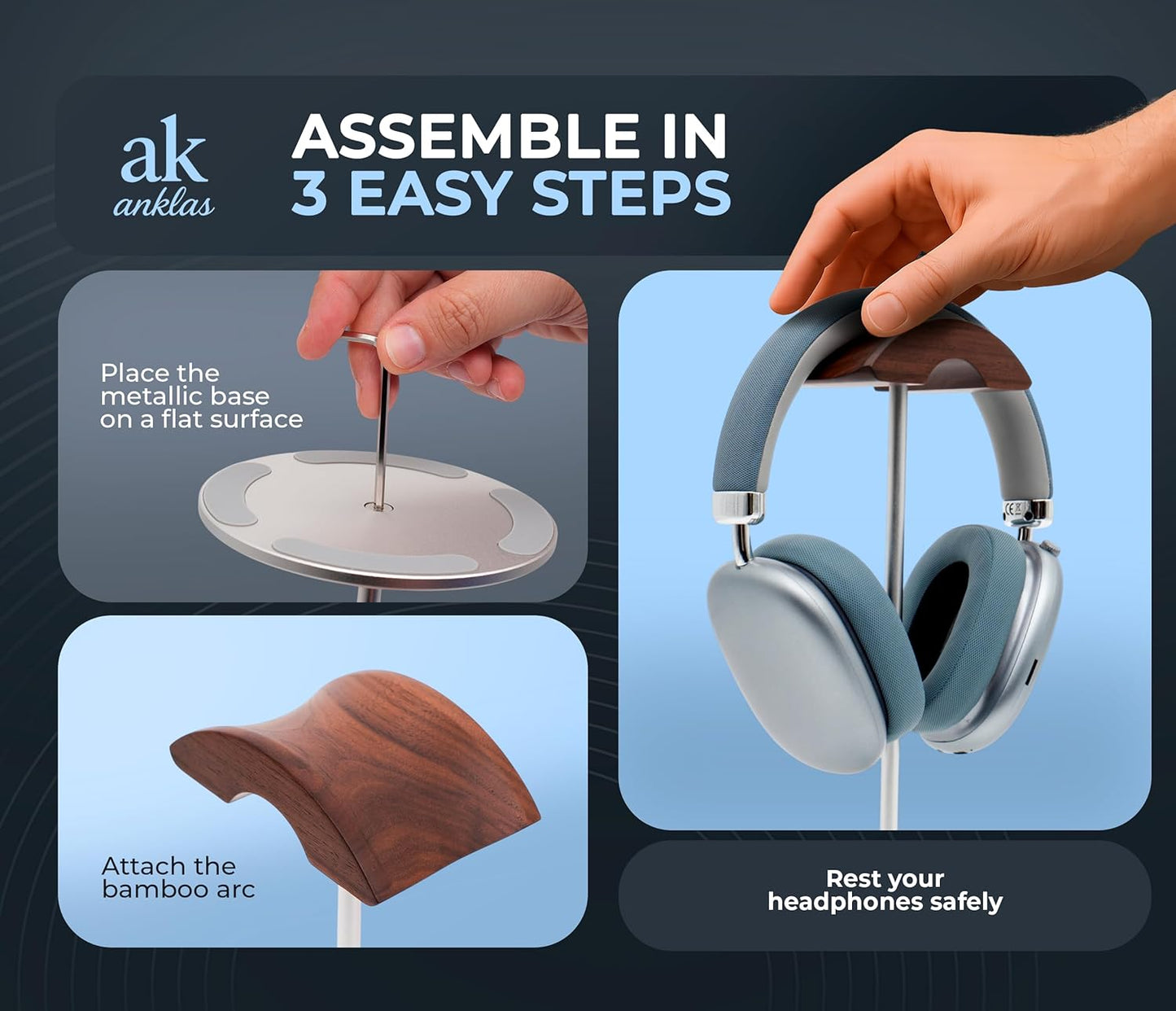 ak
anklas

ASSEMBLE IN
3 EASY STEPS

Place the metallic base on a flat surface

Attach the bamboo arc

Rest your headphones safely