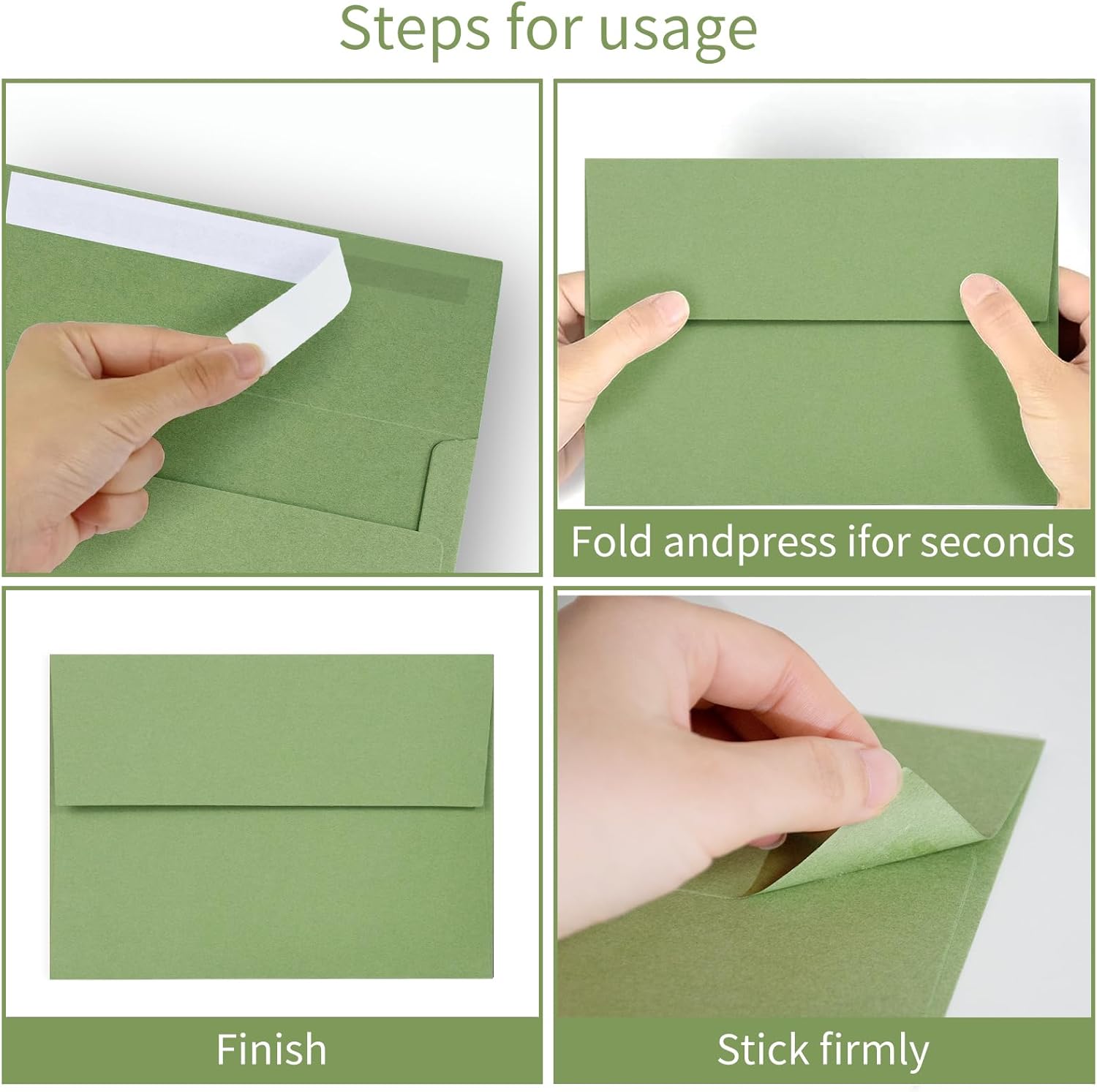 Steps for usage

Fold andpress ifor seconds

Finish

Stick firmly