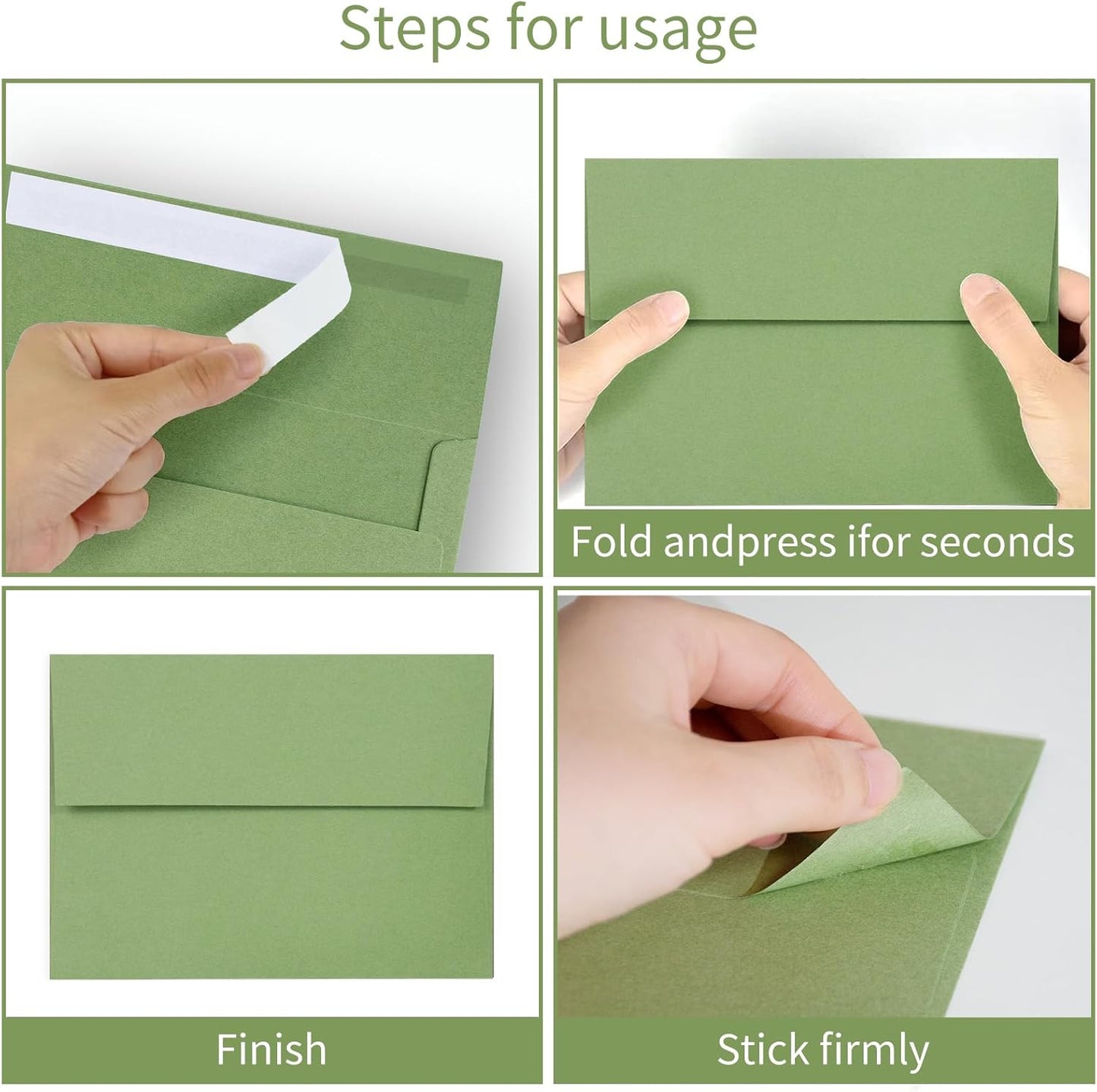 Steps for usage

Fold andpress ifor seconds

Finish

Stick firmly