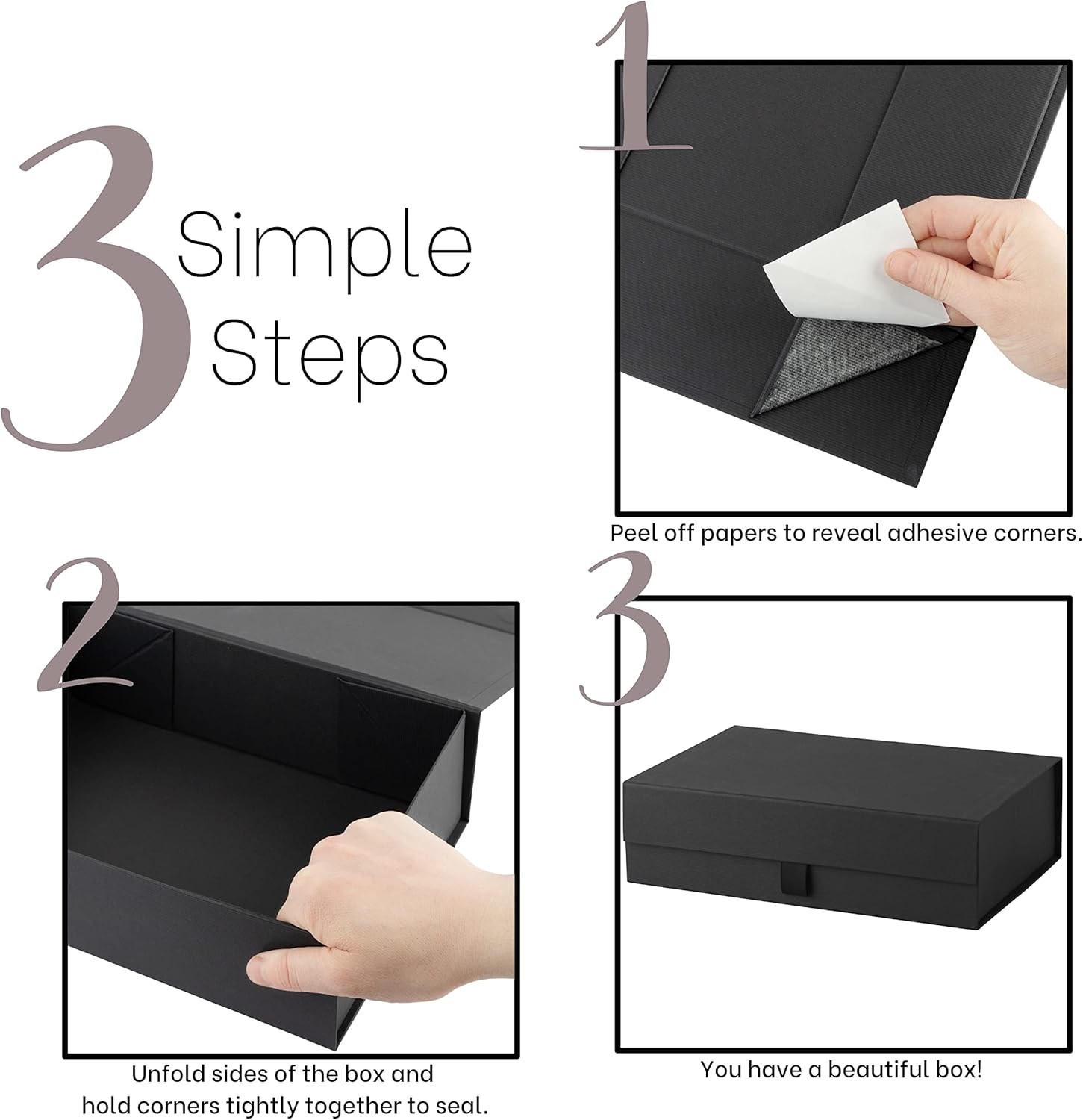 3 Simple Steps

1

Peel off papers to reveal adhesive corners.

2

Unfold sides of the box and hold corners tightly together to seal.

3

You have a beautiful box!