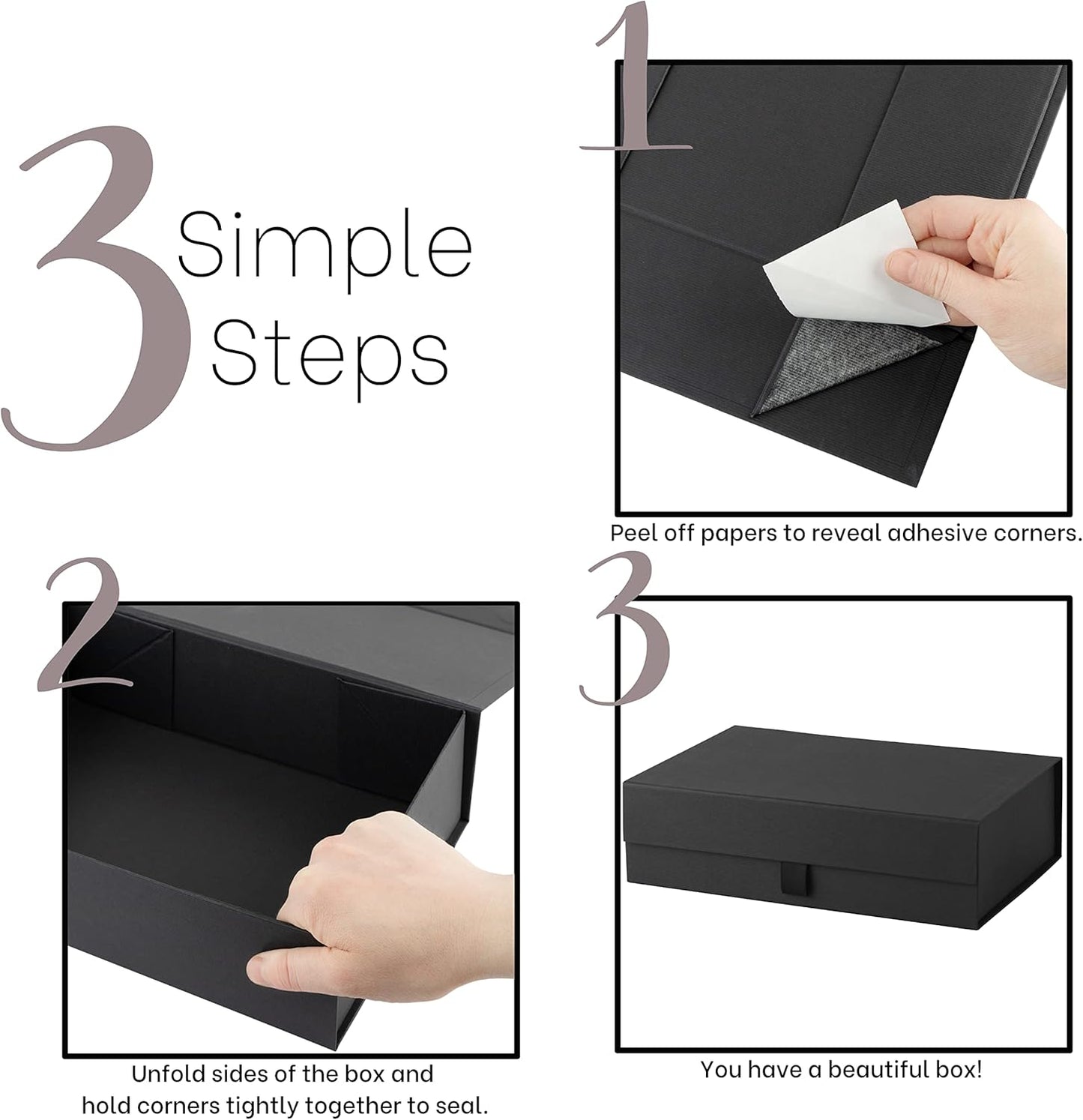 3 Simple Steps

1

Peel off papers to reveal adhesive corners.

2

Unfold sides of the box and hold corners tightly together to seal.

3

You have a beautiful box!